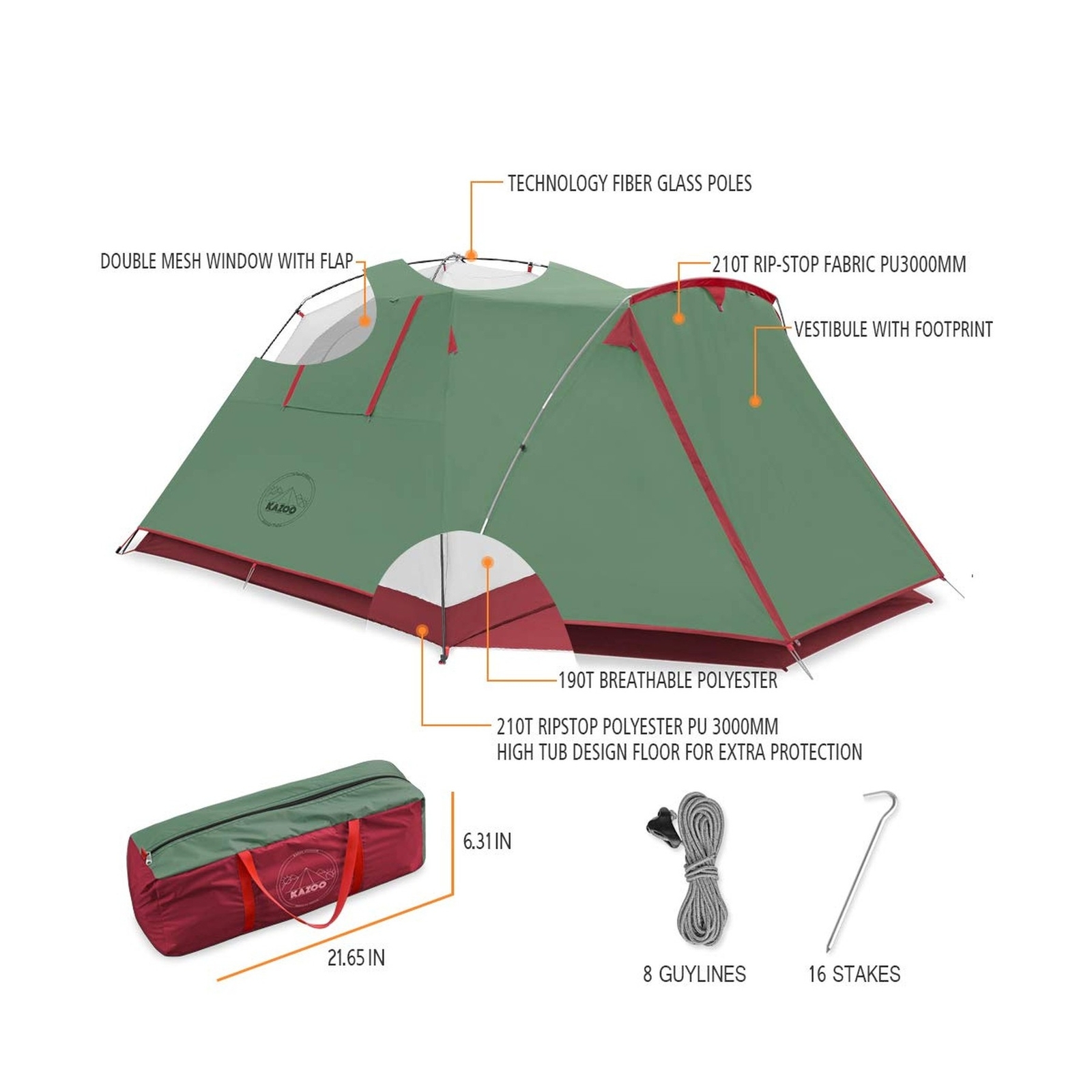 TECHNOLOGY FIBER GLASS POLES

DOUBLE MESH WINDOW WITH FLAP

210T RIP-STOP FABRIC PU3000MM

VESTIBULE WITH FOOTPRINT

KAZOO

190T BREATHABLE POLYESTER

210T RIPSTOP POLYESTER PU 3000MM
HIGH TUB DESIGN FLOOR FOR EXTRA PROTECTION

KAZOO

6.31 IN

21.65 IN

8 GUYLINES

16 STAKES