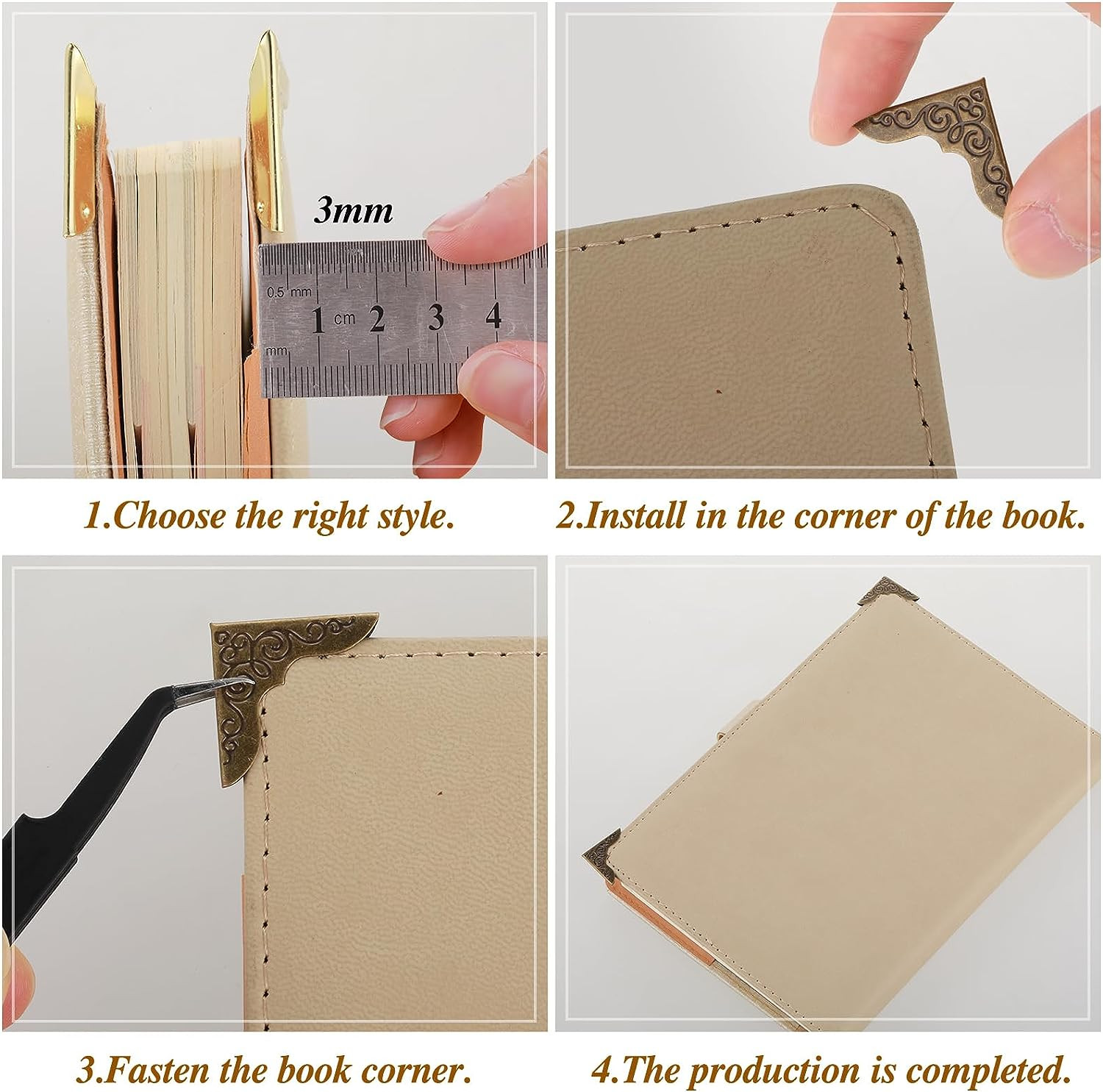 3mm

0.5 mm
1 cm 2 3 4
mm

1.Choose the right style.

2.Install in the corner of the book.

3.Fasten the book corner.

4.The production is completed.