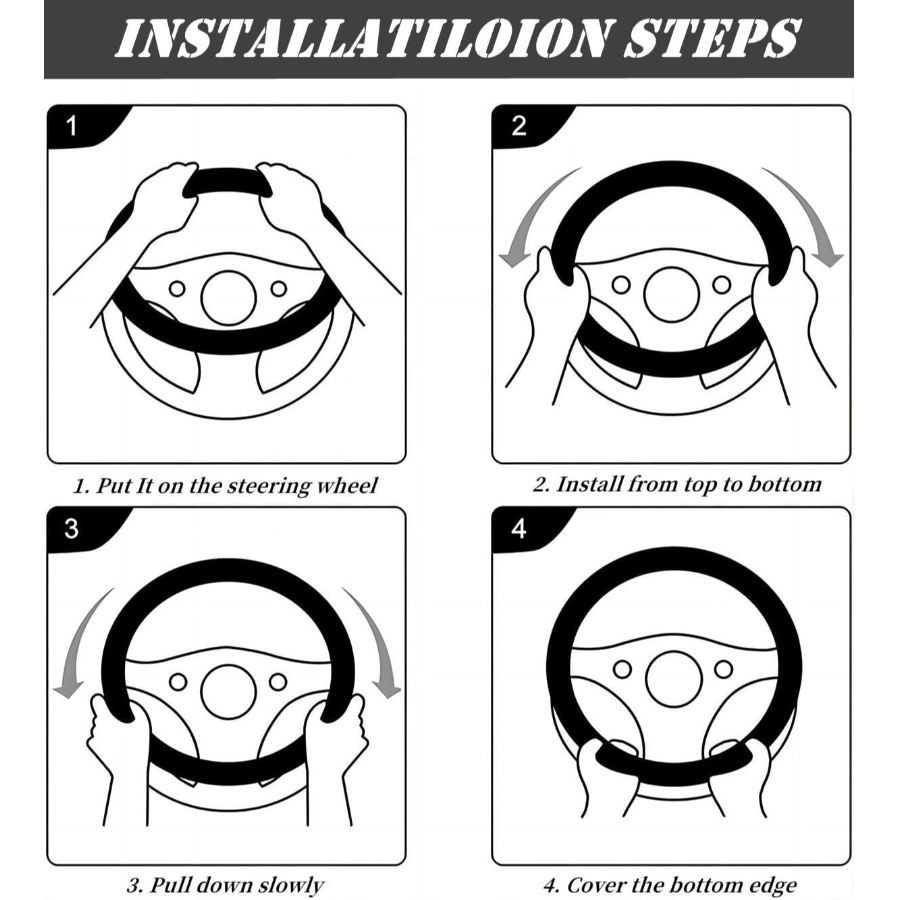 INSTALLATILOION STEPS

1

1. Put It on the steering wheel

2

2. Install from top to bottom

3

3. Pull down slowly

4

4. Cover the bottom edge