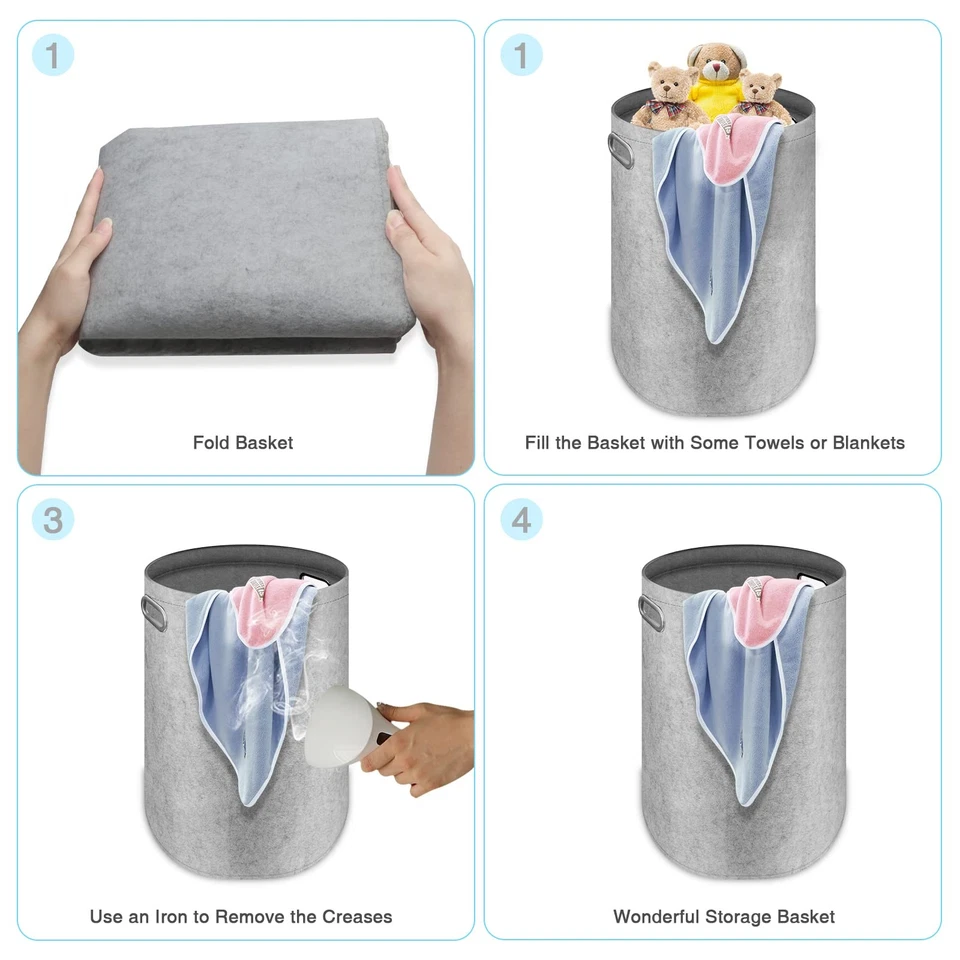 1

Fold Basket

1

Fill the Basket with Some Towels or Blankets

3

Use an Iron to Remove the Creases

4

Wonderful Storage Basket