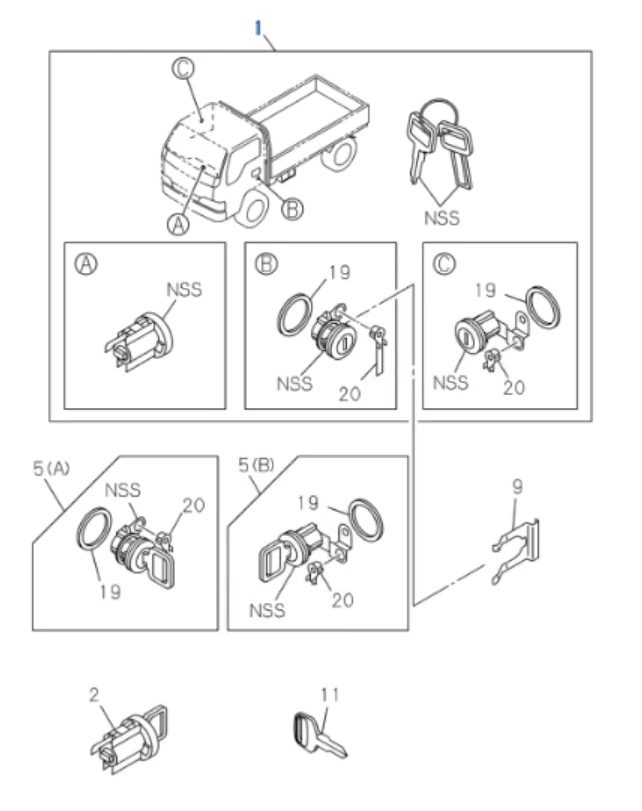 1

C

A

B

NSS

A
NSS

B
19
NSS
20

C
19
NSS
20

5(A)
NSS
20
19

5(B)
19
NSS
20

9

2

11