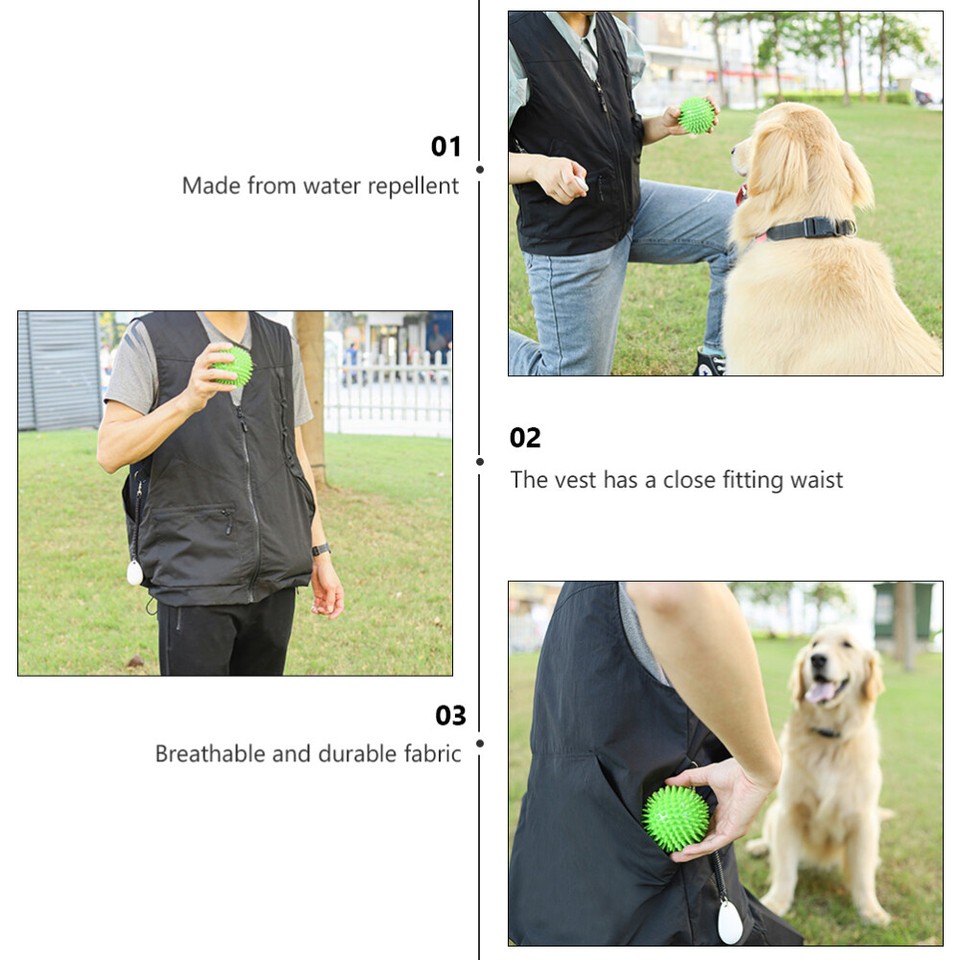 01
Made from water repellent

02
The vest has a close fitting waist

03
Breathable and durable fabric