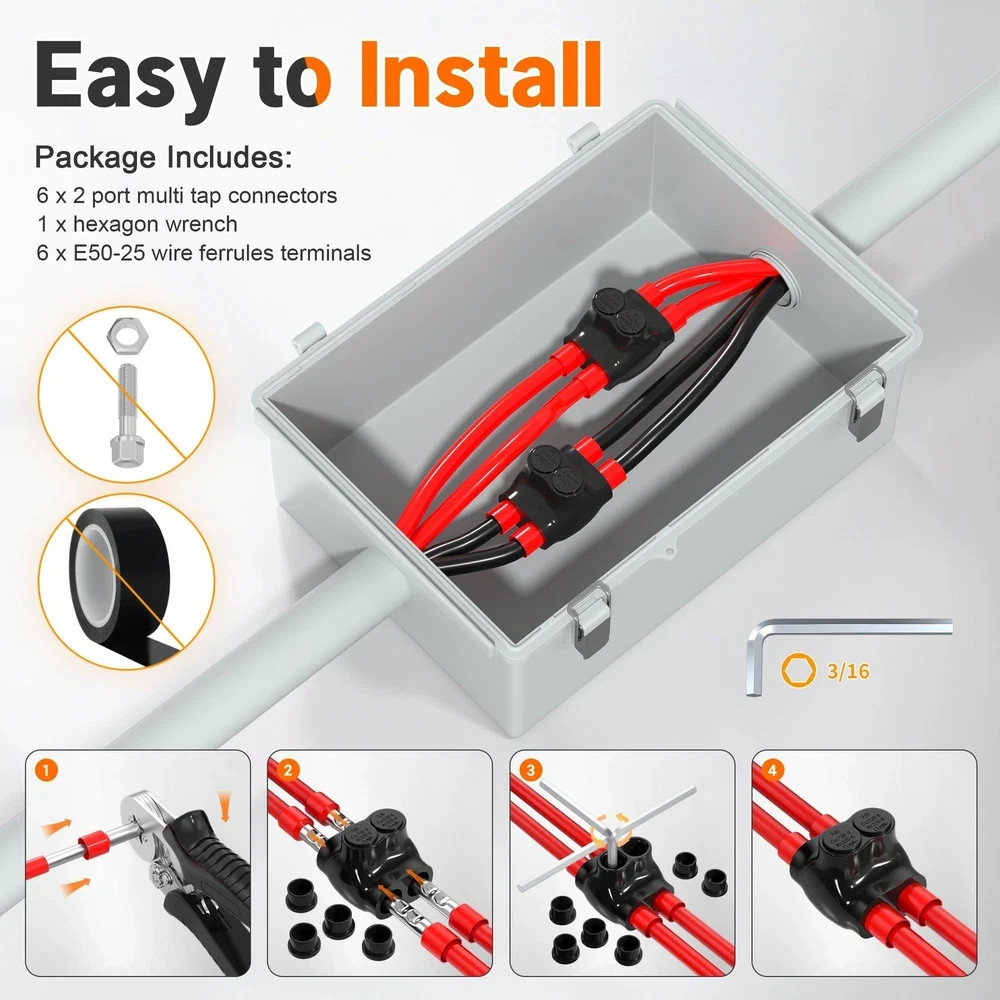 Easy to Install

Package Includes:
6 x 2 port multi tap connectors
1 x hexagon wrench
6 x E50-25 wire ferrules terminals

3/16

1

2

3

4