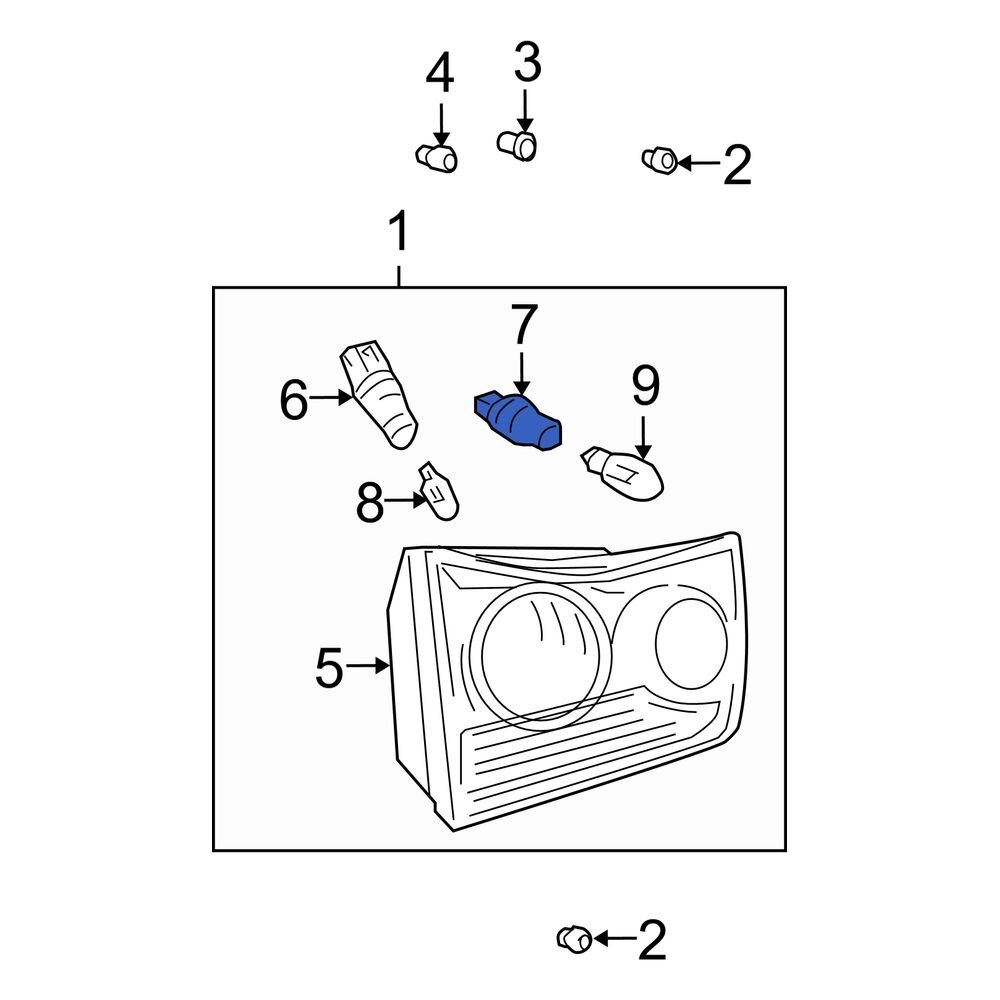 4
3
2
1
7
6
9
8
5
2