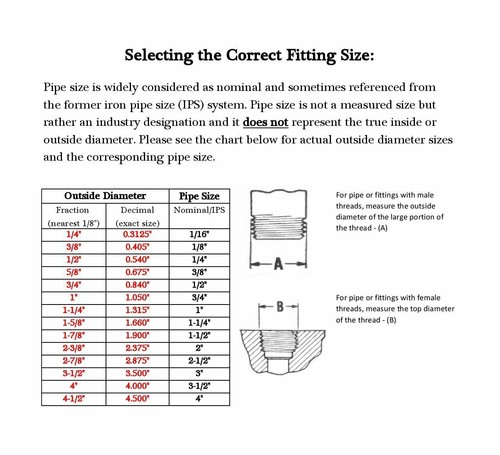 Selecting the Correct Fitting Size:

Pipe size is widely considered as nominal and sometimes referenced from the former iron pipe size (IPS) system. Pipe size is not a measured size but rather an industry designation and it does not represent the true inside or outside diameter. Please see the chart below for actual outside diameter sizes and the corresponding pipe size.

| Outside Diameter | | Pipe Size |
|---|---|---|
| Fraction (nearest 1/8") | Decimal (exact size) | Nominal/IPS |
| 1/4" | 0.3125" | 1/16" |
| 3/8" | 0.405" | 1/8" |
| 1/2" | 0.540" | 1/4" |
| 5/8" | 0.675" | 3/8" |
| 3/4" | 0.840" | 1/2" |
| 1" | 1.050" | 3/4" |
| 1-1/4" | 1.315" | 1" |
| 1-5/8" | 1.660" | 1-1/4" |
| 1-7/8" | 1.900" | 1-1/2" |
| 2-3/8" | 2.375" | 2" |
| 2-7/8" | 2.875" | 2-1/2" |
| 3-1/2" | 3.500" | 3" |
| 4" | 4.000" | 3-1/2" |
| 4-1/2" | 4.500" | 4" |

A

For pipe or fittings with male threads, measure the outside diameter of the large portion of the thread - (A)

B

For pipe or fittings with female threads, measure the top diameter of the thread - (B)