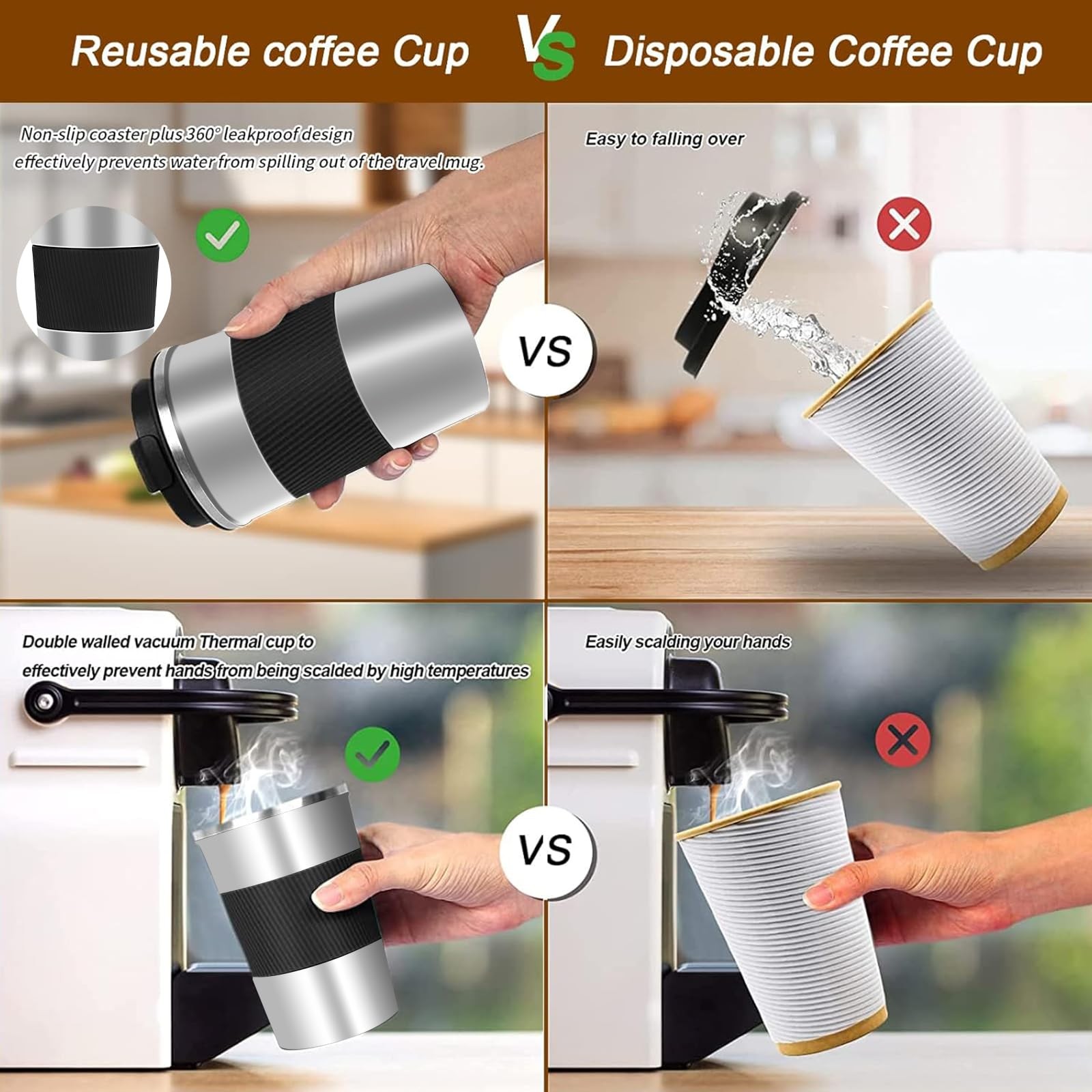 Reusable coffee Cup VS Disposable Coffee Cup

Non-slip coaster plus 360° leakproof design effectively prevents water from spilling out of the travel mug.

VS

Easy to falling over

Double walled vacuum Thermal cup to effectively prevent hands from being scalded by high temperatures

VS

Easily scalding your hands