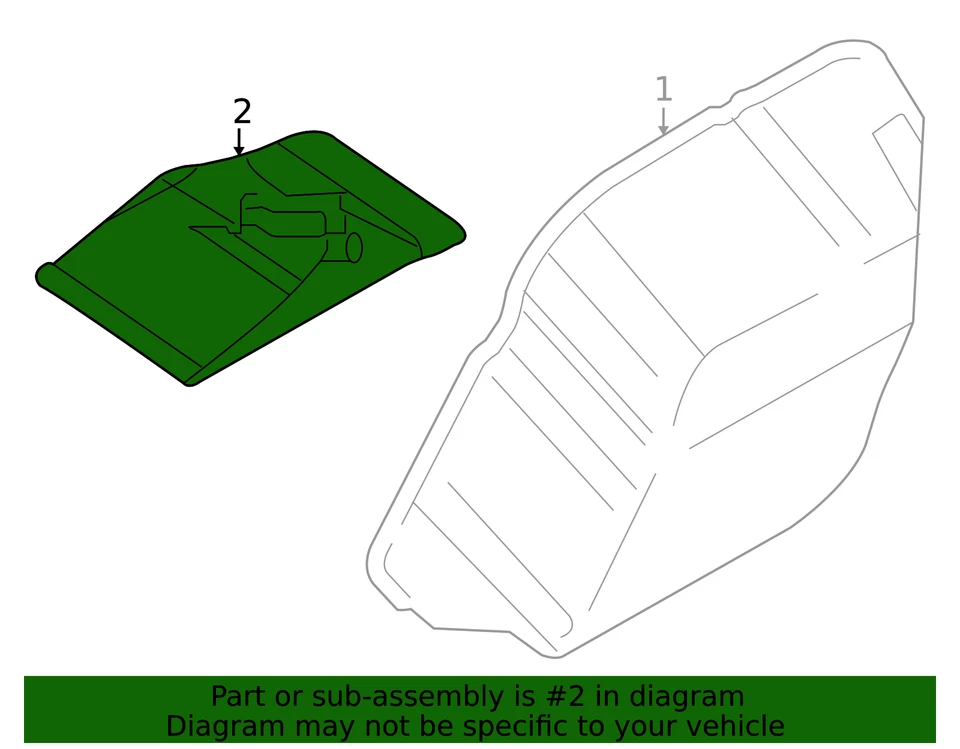 2

1

Part or sub-assembly is #2 in diagram
Diagram may not be specific to your vehicle