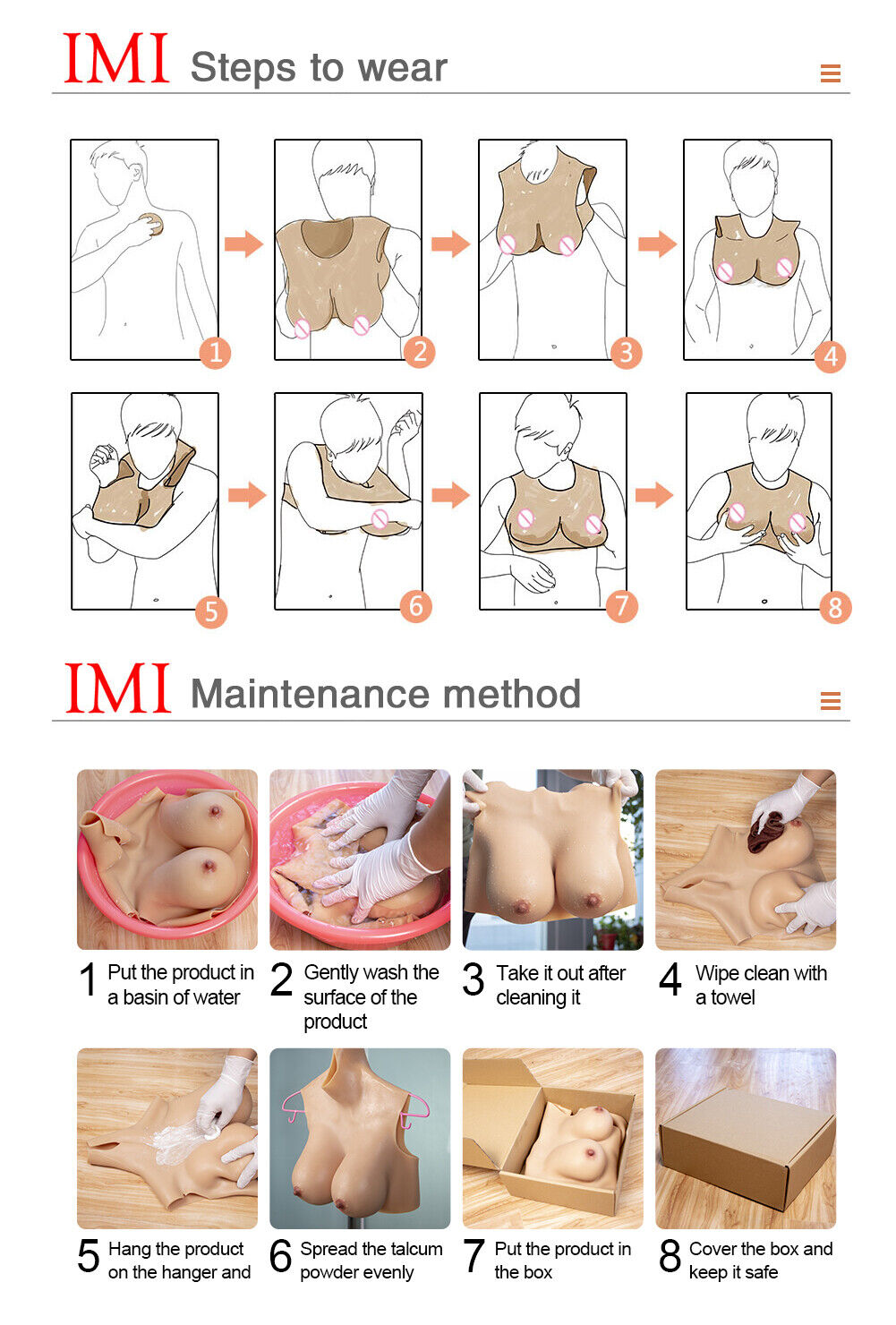 IMI Steps to wear

1 2 3 4

5 6 7 8

IMI Maintenance method

1 Put the product in a basin of water

2 Gently wash the surface of the product

3 Take it out after cleaning it

4 Wipe clean with a towel

5 Hang the product on the hanger and

6 Spread the talcum powder evenly

7 Put the product in the box

8 Cover the box and keep it safe