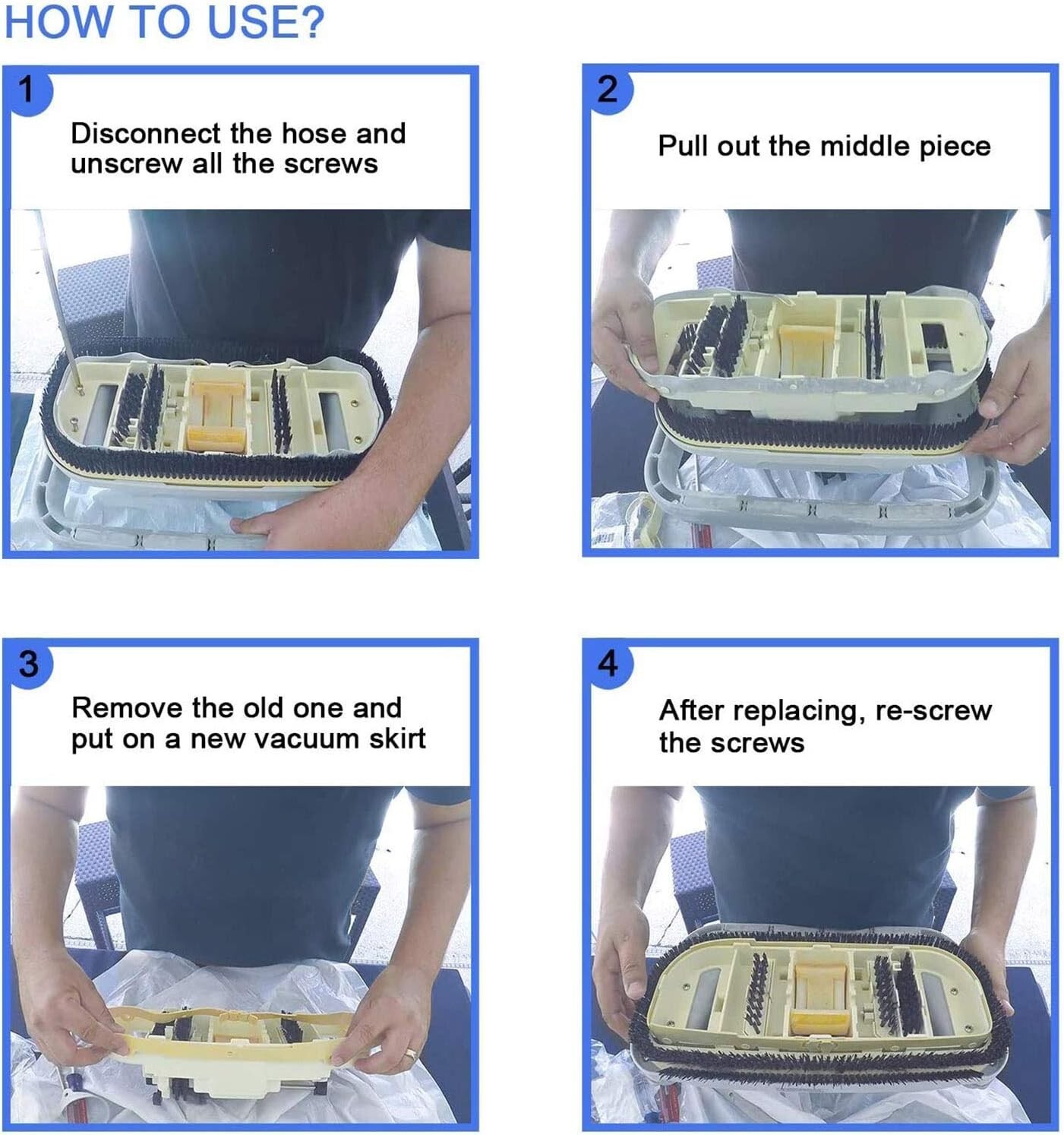 HOW TO USE?

1

Disconnect the hose and unscrew all the screws

2

Pull out the middle piece

3

Remove the old one and put on a new vacuum skirt

4

After replacing, re-screw the screws