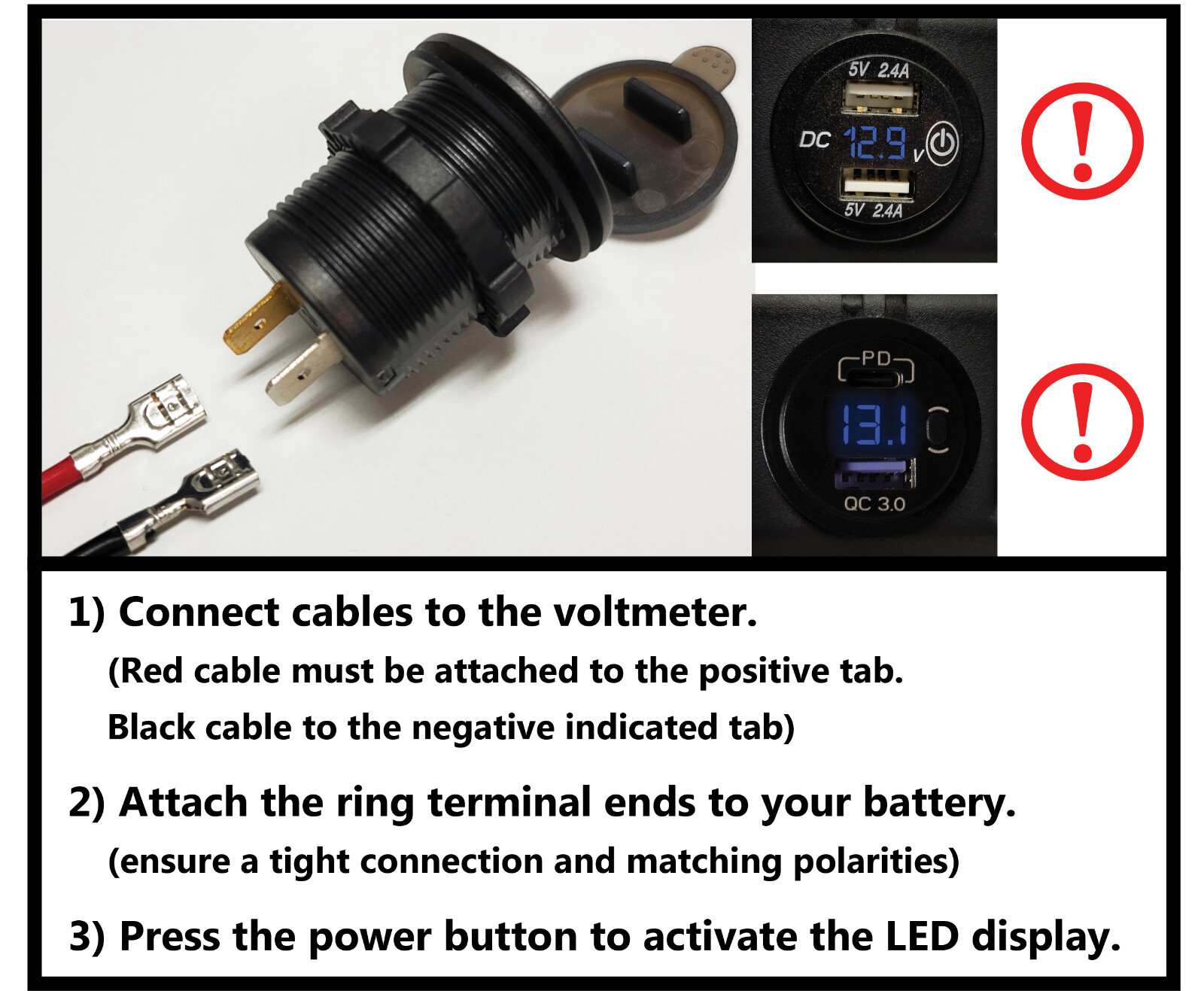 5V 2.4A

DC 12.9 V

5V 2.4A

!

PD

13.1

QC 3.0

!

1) Connect cables to the voltmeter.

(Red cable must be attached to the positive tab.

Black cable to the negative indicated tab)

2) Attach the ring terminal ends to your battery.

(ensure a tight connection and matching polarities)

3) Press the power button to activate the LED display.