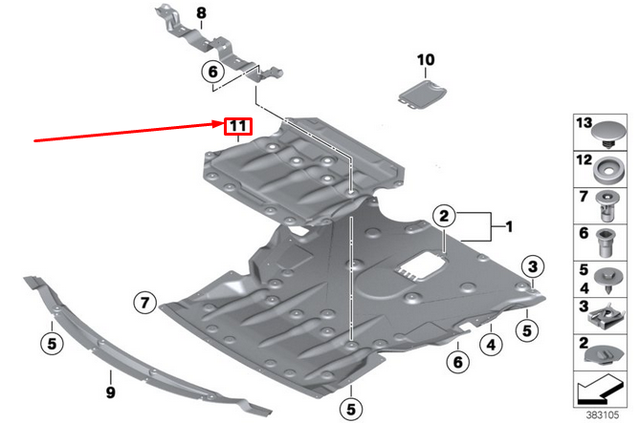 8
6
10
11
2
1
3
7
5
4
6
5
5
9
13
12
7
6
5
4
3
2
383105