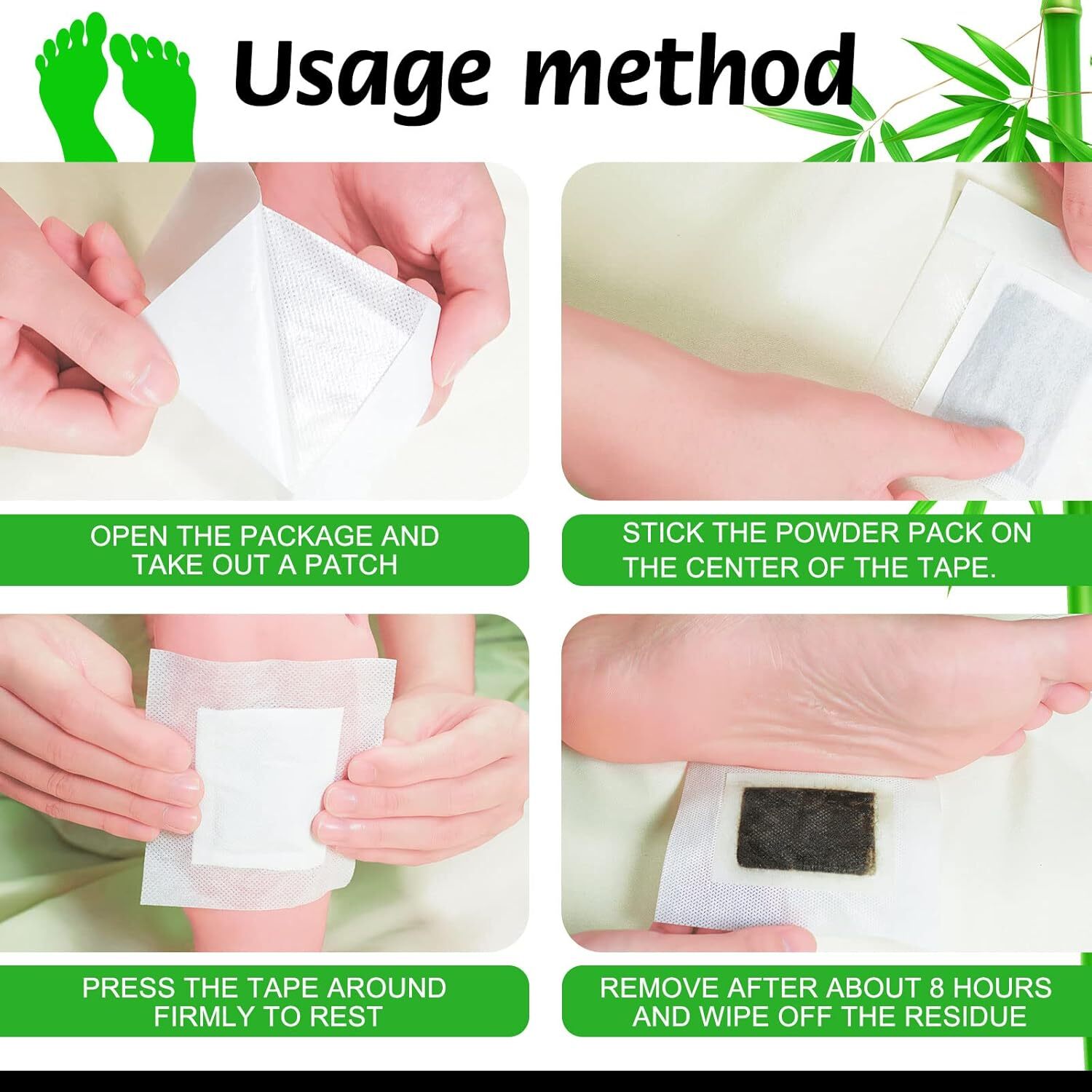 Usage method

OPEN THE PACKAGE AND TAKE OUT A PATCH

STICK THE POWDER PACK ON THE CENTER OF THE TAPE.

PRESS THE TAPE AROUND FIRMLY TO REST

REMOVE AFTER ABOUT 8 HOURS AND WIPE OFF THE RESIDUE