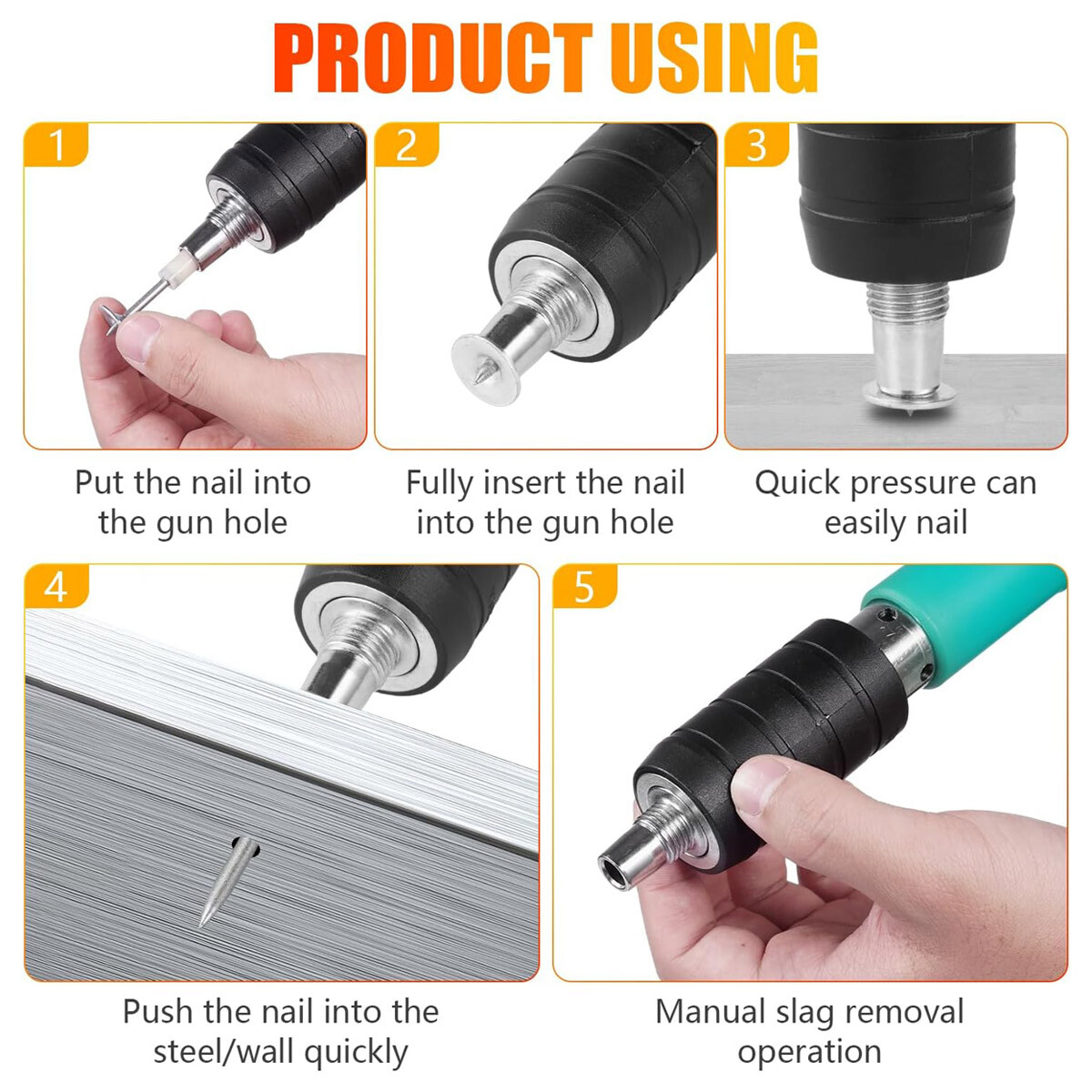 PRODUCT USING

1

Put the nail into the gun hole

2

Fully insert the nail into the gun hole

3

Quick pressure can easily nail

4

Push the nail into the steel/wall quickly

5

Manual slag removal operation