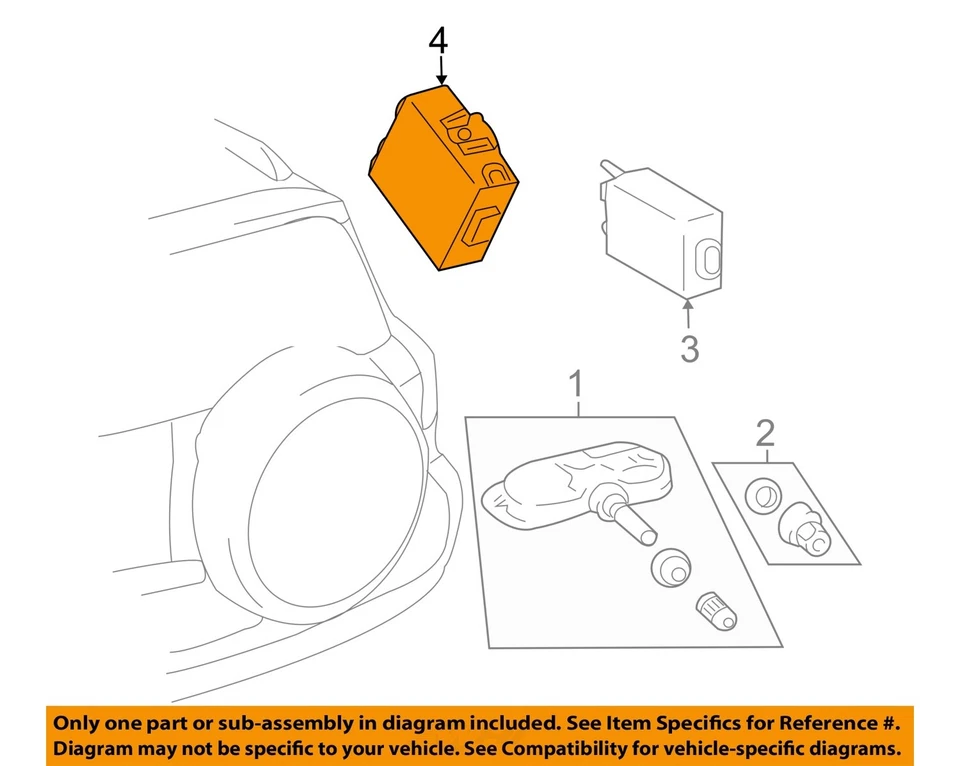 4

3

1

2

Only one part or sub-assembly in diagram included. See Item Specifics for Reference #.
Diagram may not be specific to your vehicle. See Compatibility for vehicle-specific diagrams.