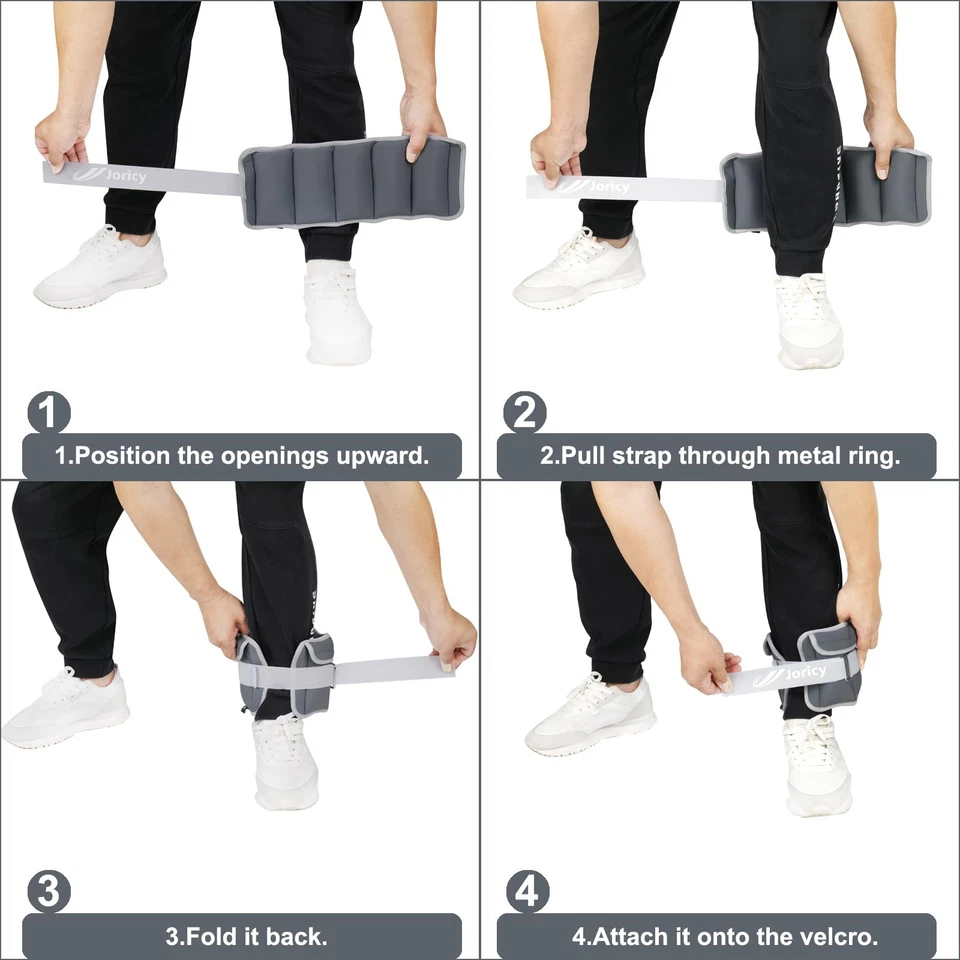 Joricy

1

1.Position the openings upward.

Joricy

2

2.Pull strap through metal ring.

3

3.Fold it back.

Joricy

4

4.Attach it onto the velcro.