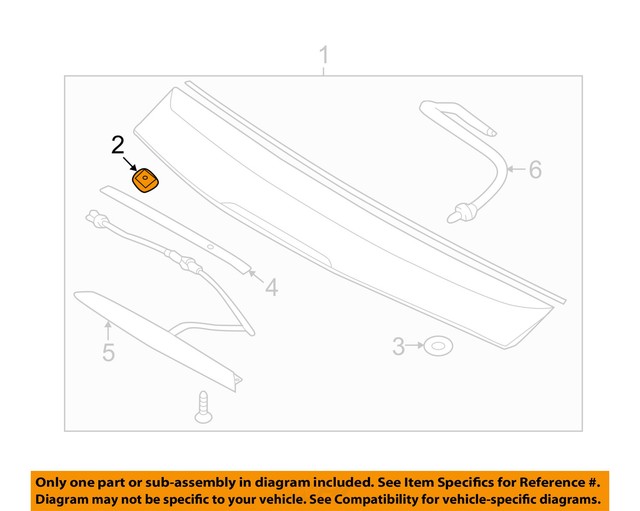 1

2

6

4

5

3

Only one part or sub-assembly in diagram included. See Item Specifics for Reference #. Diagram may not be specific to your vehicle. See Compatibility for vehicle-specific diagrams.