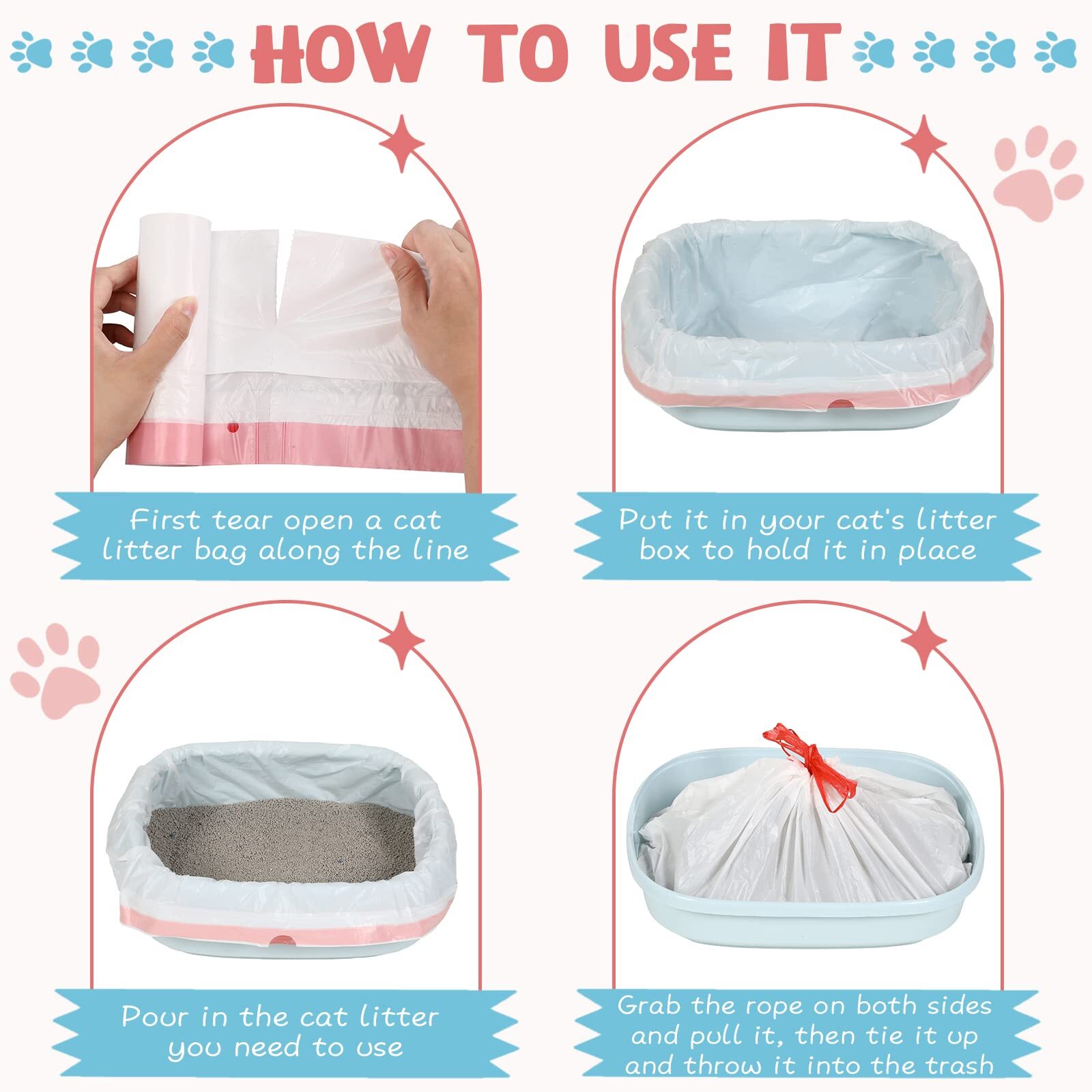 HOW TO USE IT

First tear open a cat litter bag along the line

Put it in your cat's litter box to hold it in place

Pour in the cat litter you need to use

Grab the rope on both sides and pull it, then tie it up and throw it into the trash