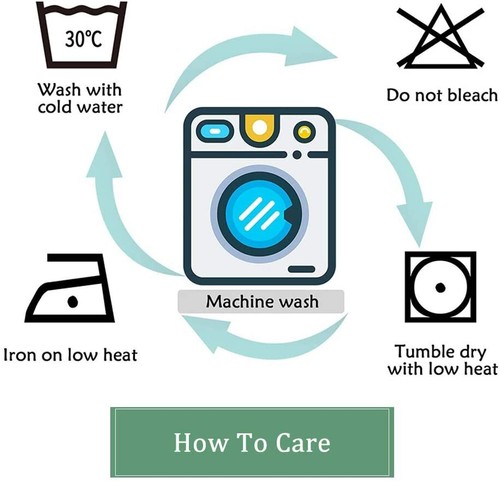 30℃

Wash with cold water

Do not bleach

Machine wash

Iron on low heat

Tumble dry with low heat

How To Care