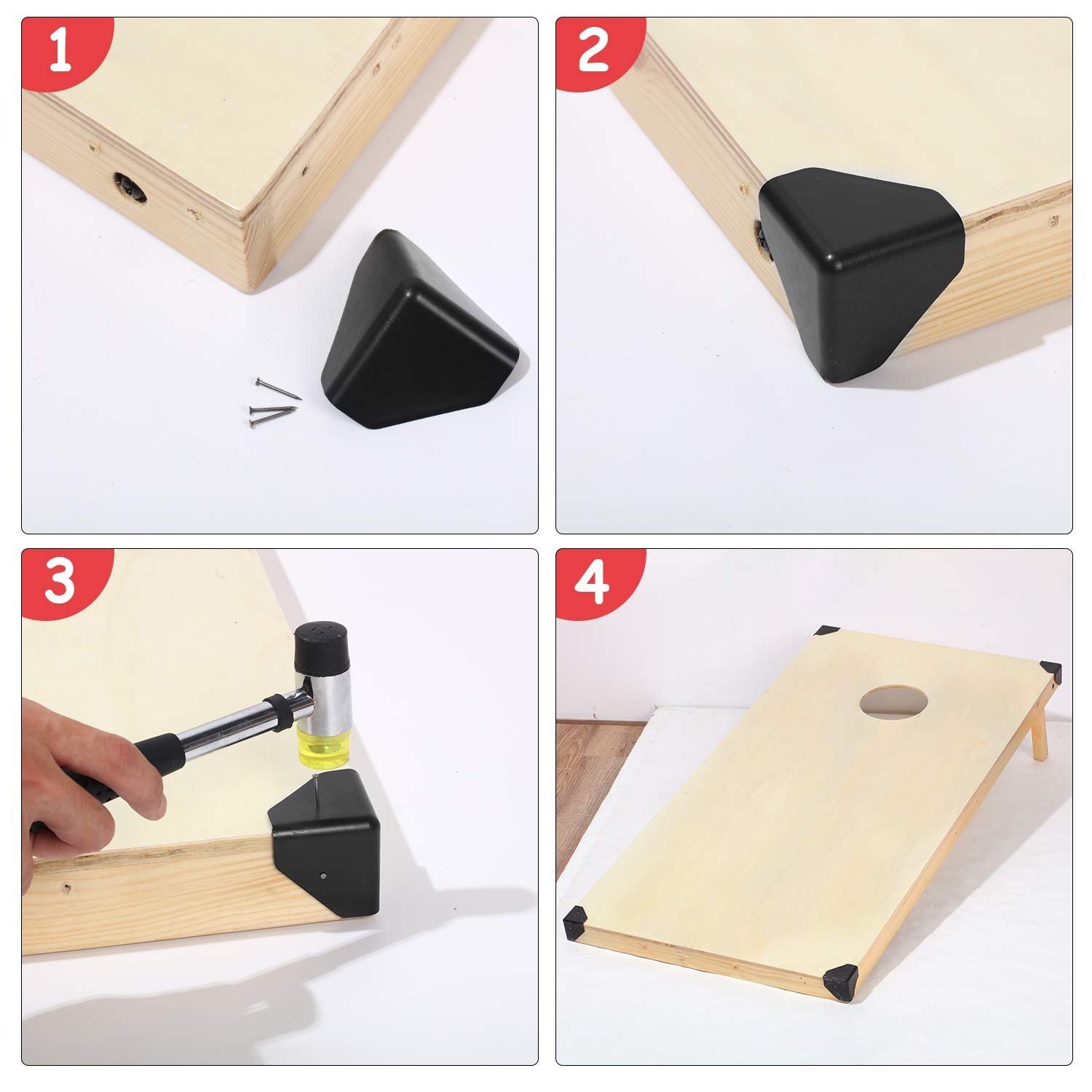 1

2

3

4