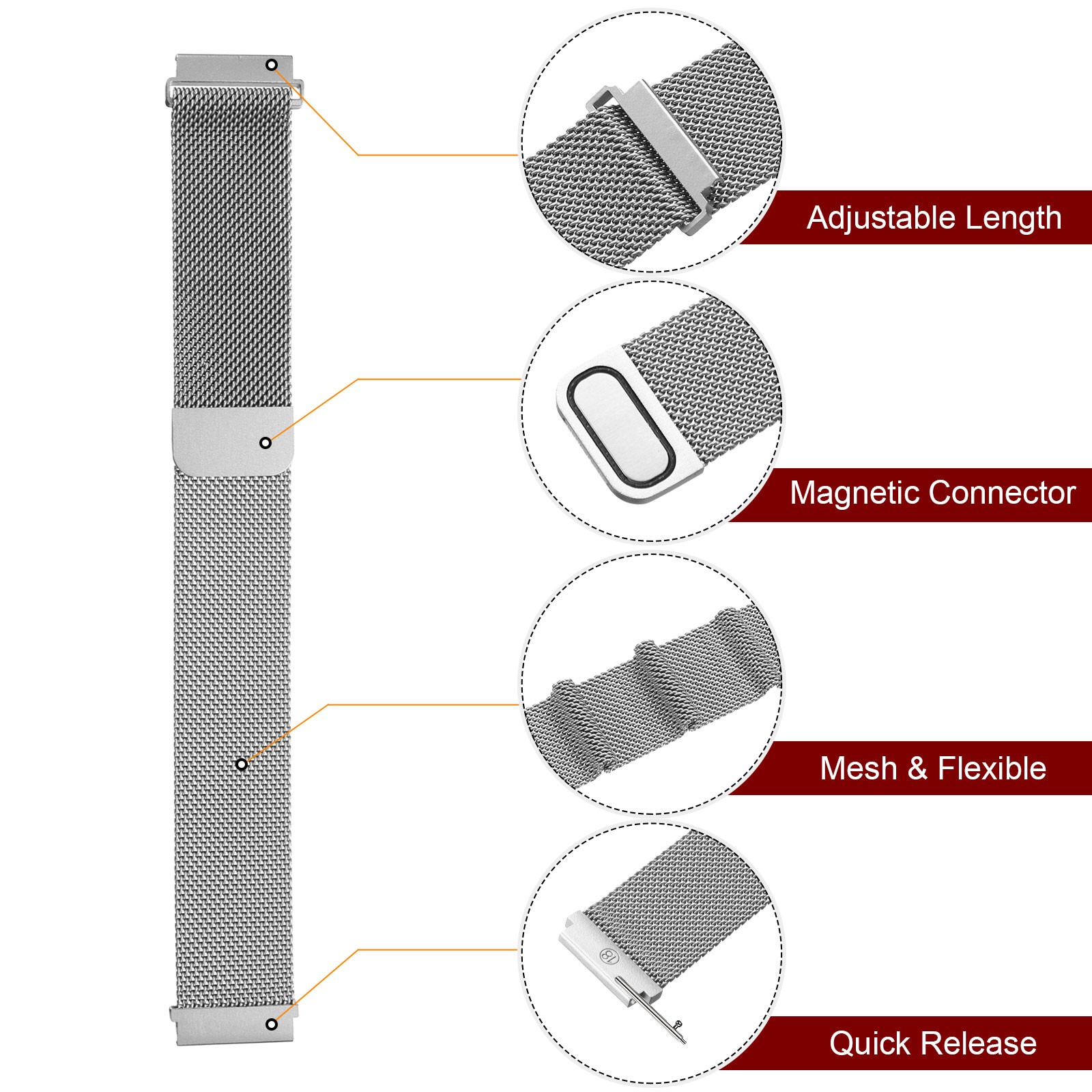 Adjustable Length

Magnetic Connector

Mesh & Flexible

18

Quick Release