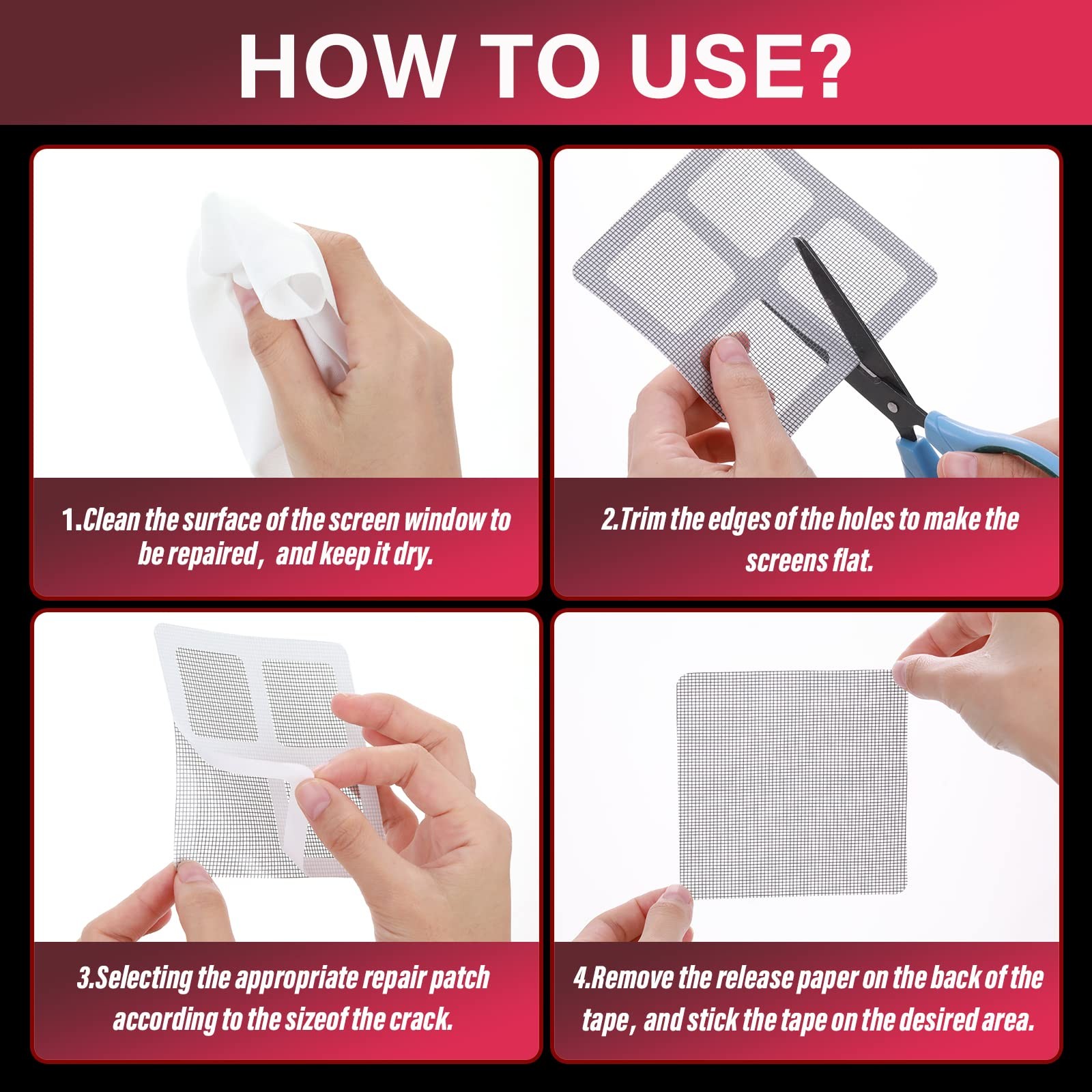 HOW TO USE?

1.Clean the surface of the screen window to be repaired，and keep it dry.

2.Trim the edges of the holes to make the screens flat.

3.Selecting the appropriate repair patch according to the sizeof the crack.

4.Remove the release paper on the back of the tape，and stick the tape on the desired area.