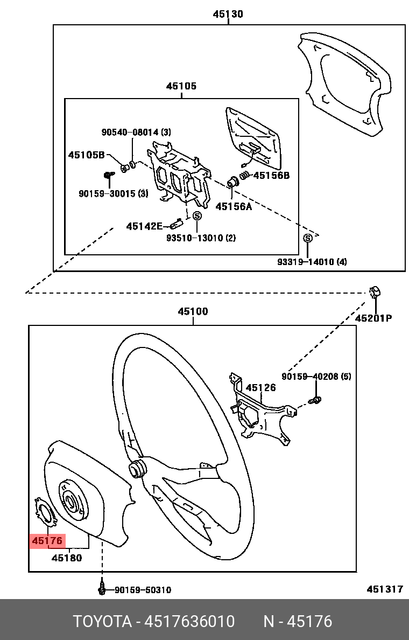 45130
45105
90540-08014 (3)
45105B
90159-30015 (3)
45156B
45156A
45142E
93510-13010 (2)
93319-14010 (4)
45100
45201P
90159-40208 (5)
45126
45176
45180
90159-50310
451317
TOYOTA - 4517636010 N - 45176