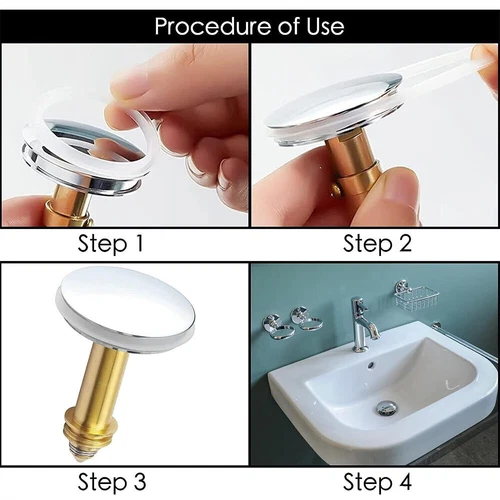 Procedure of Use

Step 1

Step 2

Step 3

Step 4