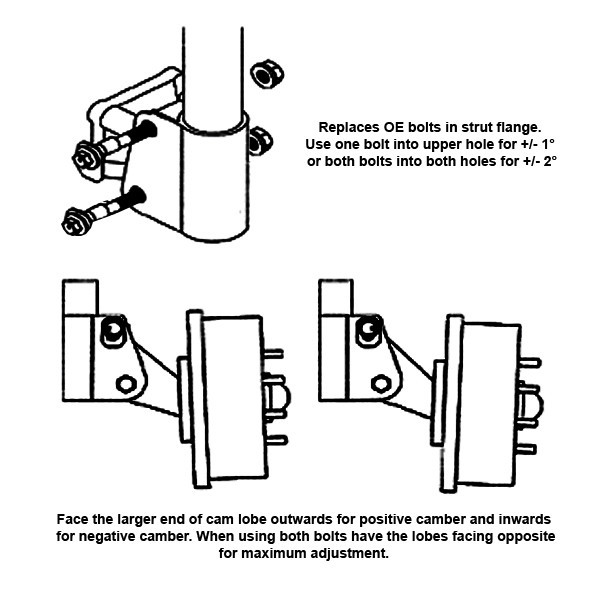 Replaces OE bolts in strut flange. Use one bolt into upper hole for +/- 1° or both bolts into both holes for +/- 2°

Face the larger end of cam lobe outwards for positive camber and inwards for negative camber. When using both bolts have the lobes facing opposite for maximum adjustment.