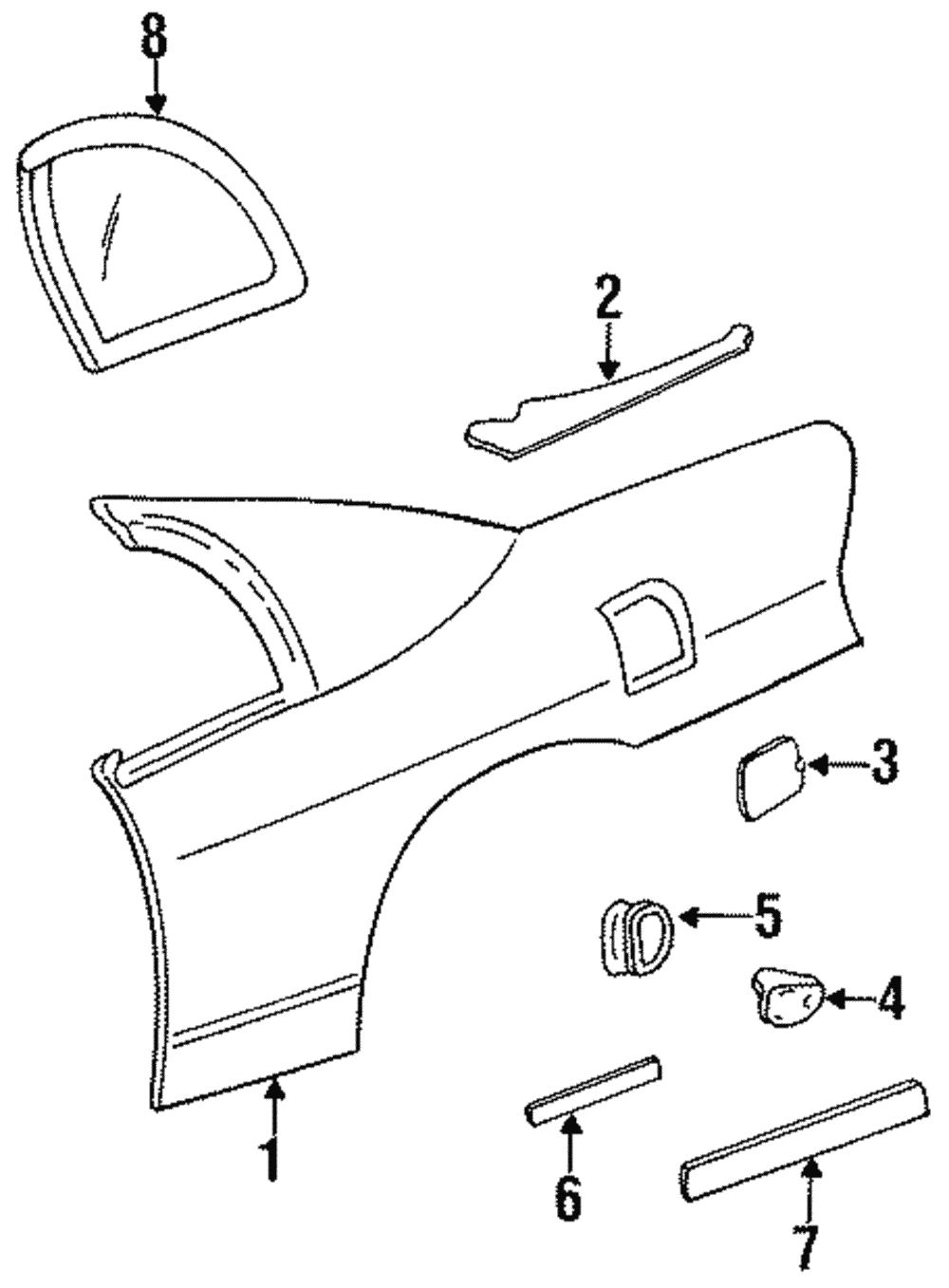 8
2
3
5
4
1
6
7