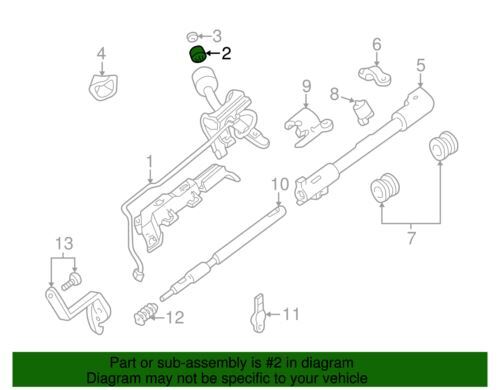 3
2
4
6
5
9
8
1
10
7
13
12
11

Part or sub-assembly is #2 in diagram
Diagram may not be specific to your vehicle