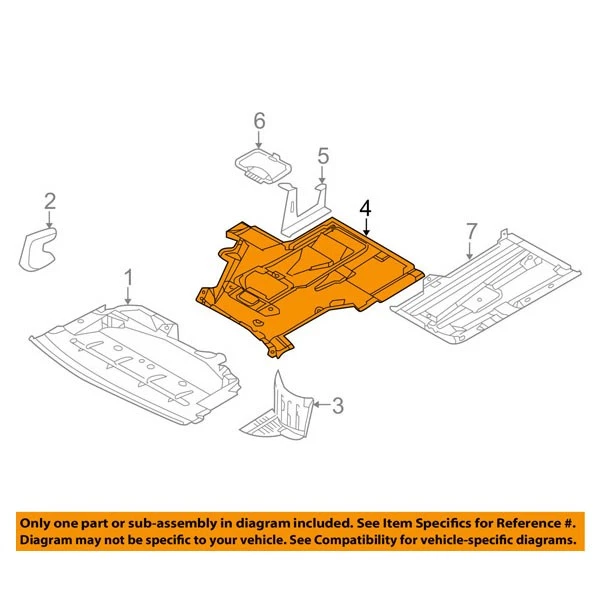 6

5

2

4

7

1

3

Only one part or sub-assembly in diagram included. See Item Specifics for Reference #. Diagram may not be specific to your vehicle. See Compatibility for vehicle-specific diagrams.