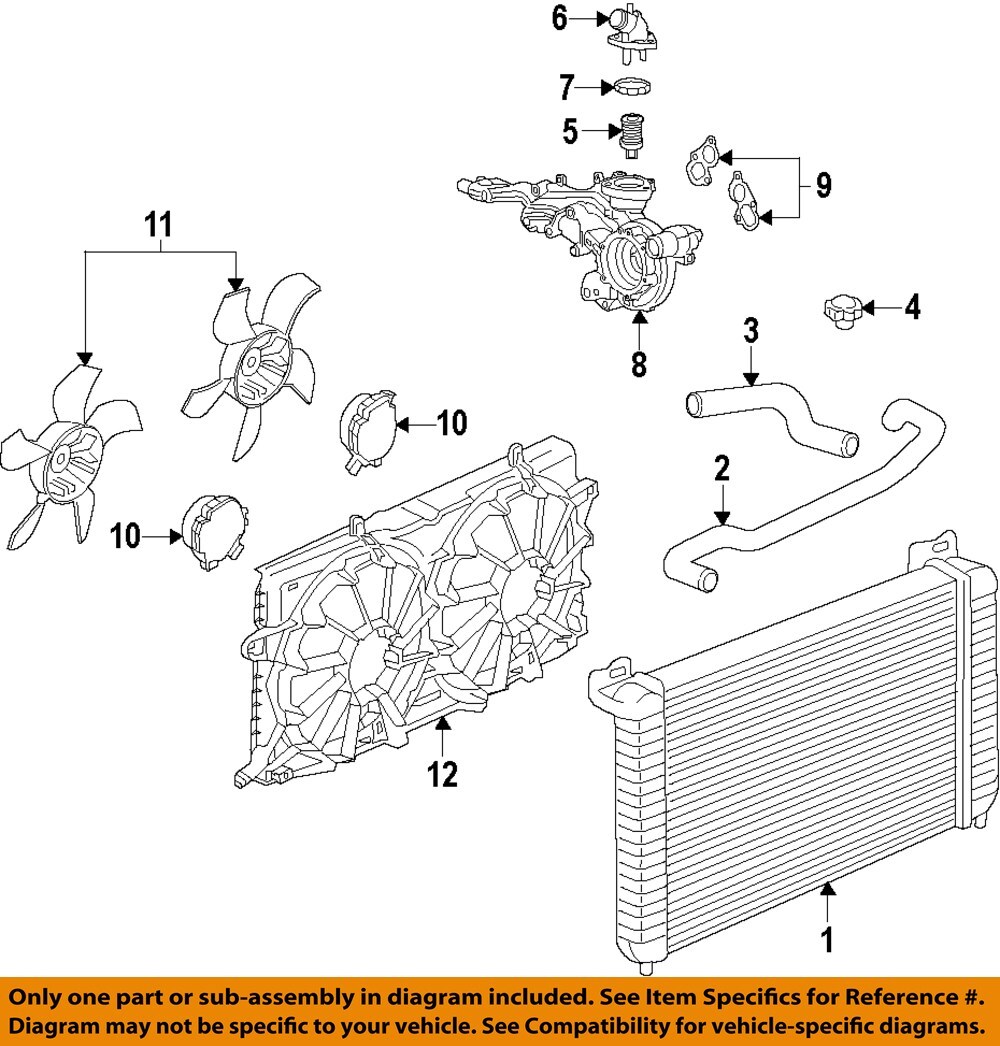 6
7
5
9
11
4
3
8
10
2
10
12
1

Only one part or sub-assembly in diagram included. See Item Specifics for Reference #.
Diagram may not be specific to your vehicle. See Compatibility for vehicle-specific diagrams.