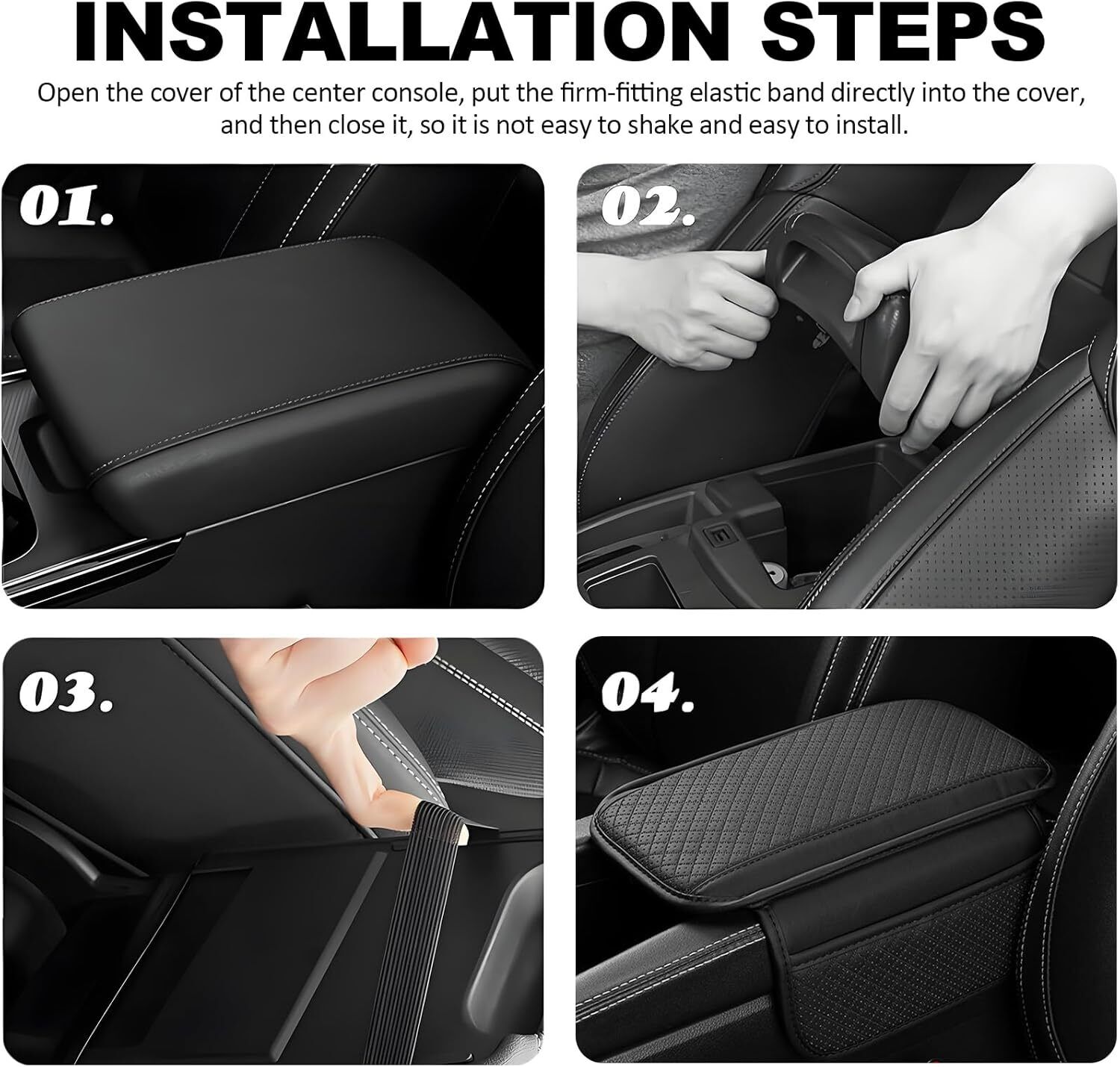 INSTALLATION STEPS

Open the cover of the center console, put the firm-fitting elastic band directly into the cover, and then close it, so it is not easy to shake and easy to install.

01.

02.

03.

04.