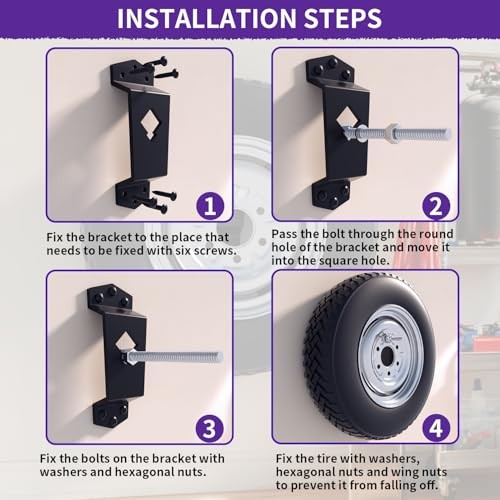 INSTALLATION STEPS

1

Fix the bracket to the place that needs to be fixed with six screws.

2

Pass the bolt through the round hole of the bracket and move it into the square hole.

3

Fix the bolts on the bracket with washers and hexagonal nuts.

4

Fix the tire with washers, hexagonal nuts and wing nuts to prevent it from falling off.