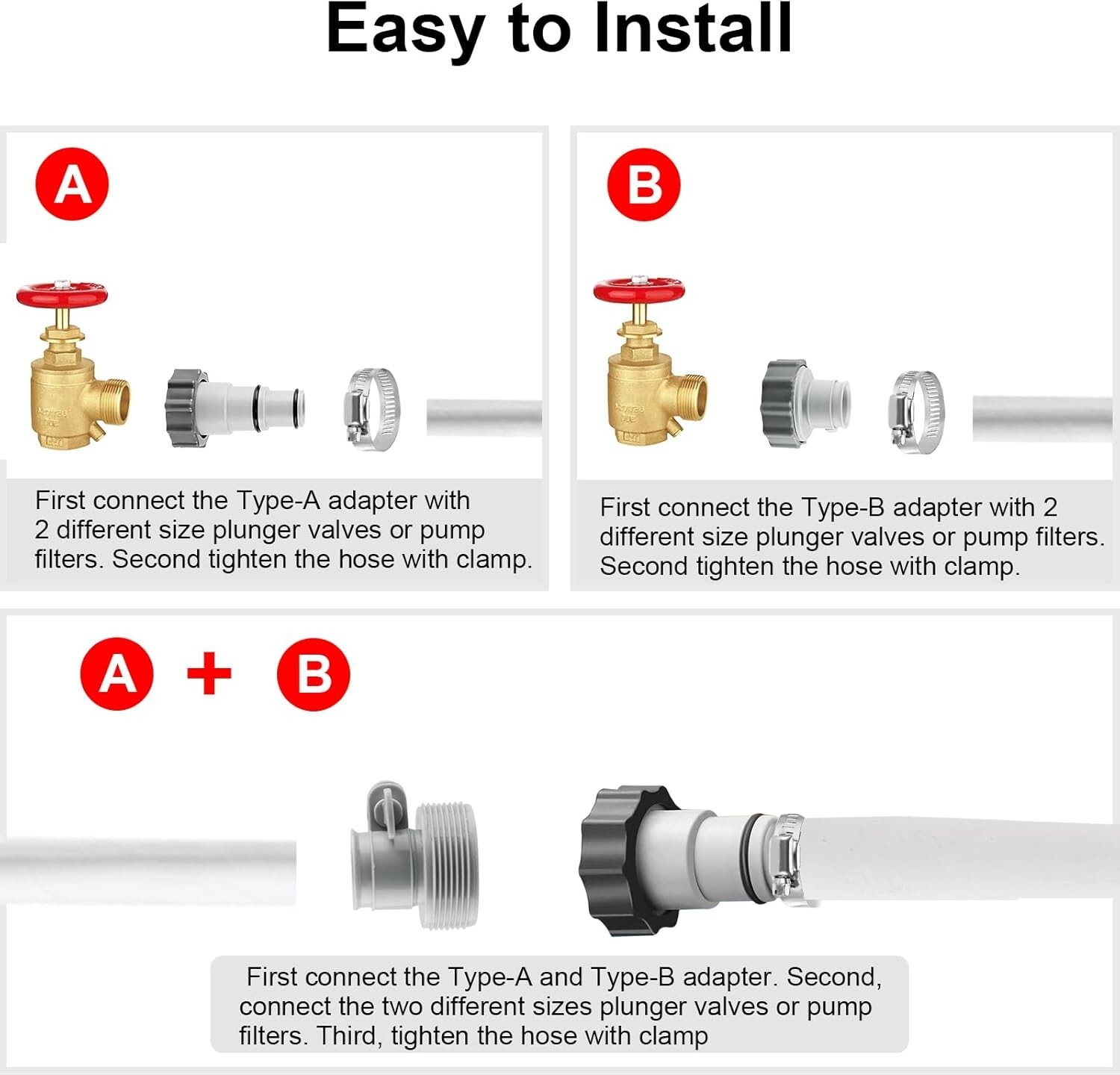 Easy to Install

A

First connect the Type-A adapter with 2 different size plunger valves or pump filters. Second tighten the hose with clamp.

B

First connect the Type-B adapter with 2 different size plunger valves or pump filters. Second tighten the hose with clamp.

A + B

First connect the Type-A and Type-B adapter. Second, connect the two different sizes plunger valves or pump filters. Third, tighten the hose with clamp