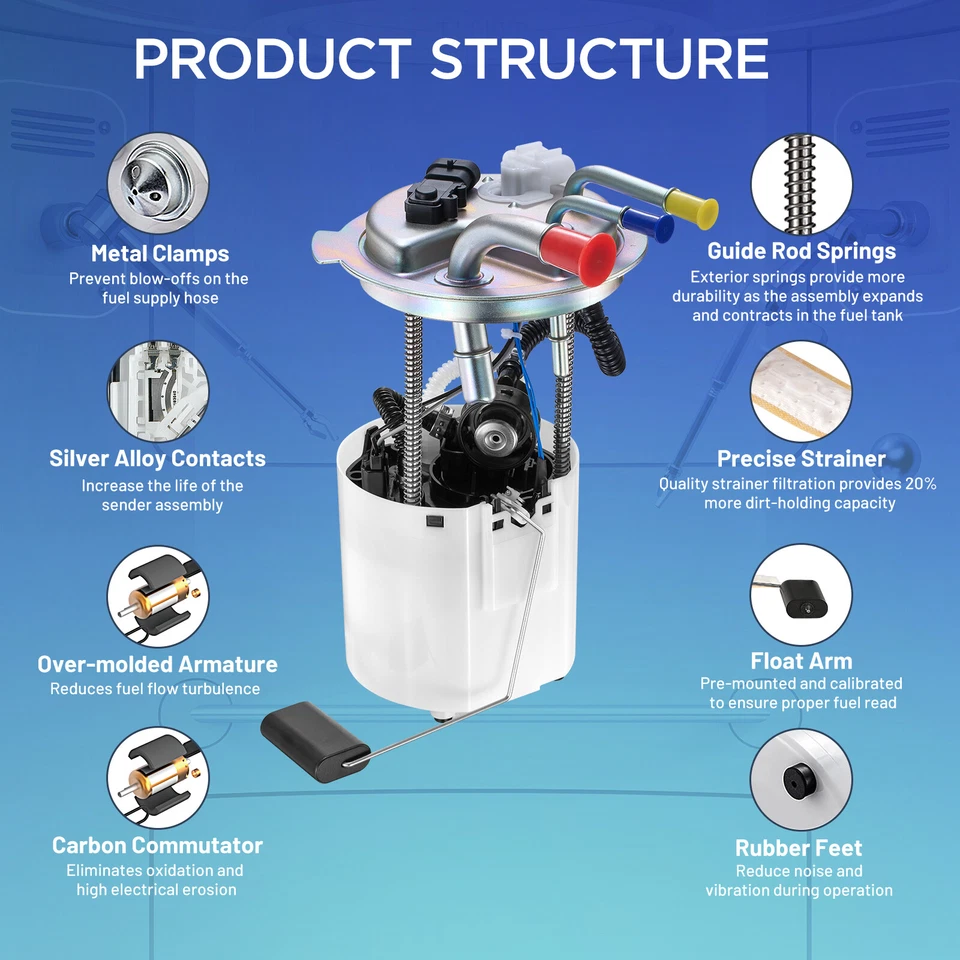 PRODUCT STRUCTURE

Metal Clamps
Prevent blow-offs on the fuel supply hose

Silver Alloy Contacts
Increase the life of the sender assembly

Over-molded Armature
Reduces fuel flow turbulence

Carbon Commutator
Eliminates oxidation and high electrical erosion

Guide Rod Springs
Exterior springs provide more durability as the assembly expands and contracts in the fuel tank

Precise Strainer
Quality strainer filtration provides 20% more dirt-holding capacity

Float Arm
Pre-mounted and calibrated to ensure proper fuel read

Rubber Feet
Reduce noise and vibration during operation