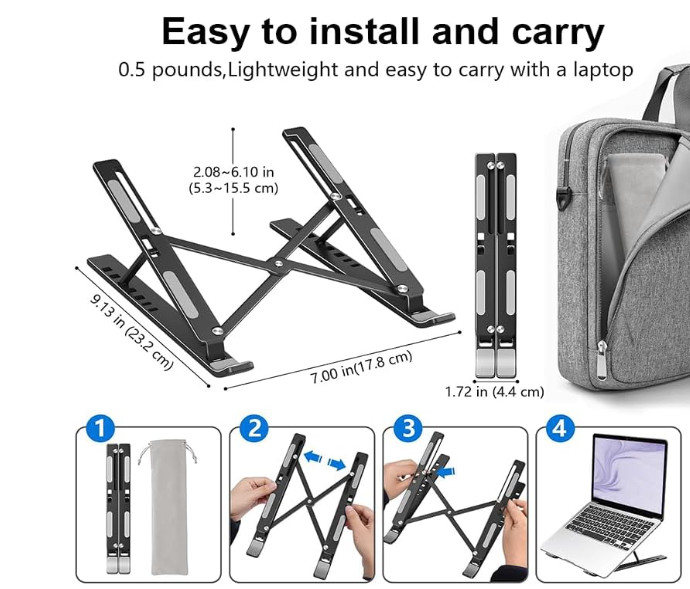 Easy to install and carry

0.5 pounds,Lightweight and easy to carry with a laptop

2.08~6.10 in (5.3~15.5 cm)

9.13 in (23.2 cm)

7.00 in(17.8 cm)

1.72 in (4.4 cm)

1

2

3

4