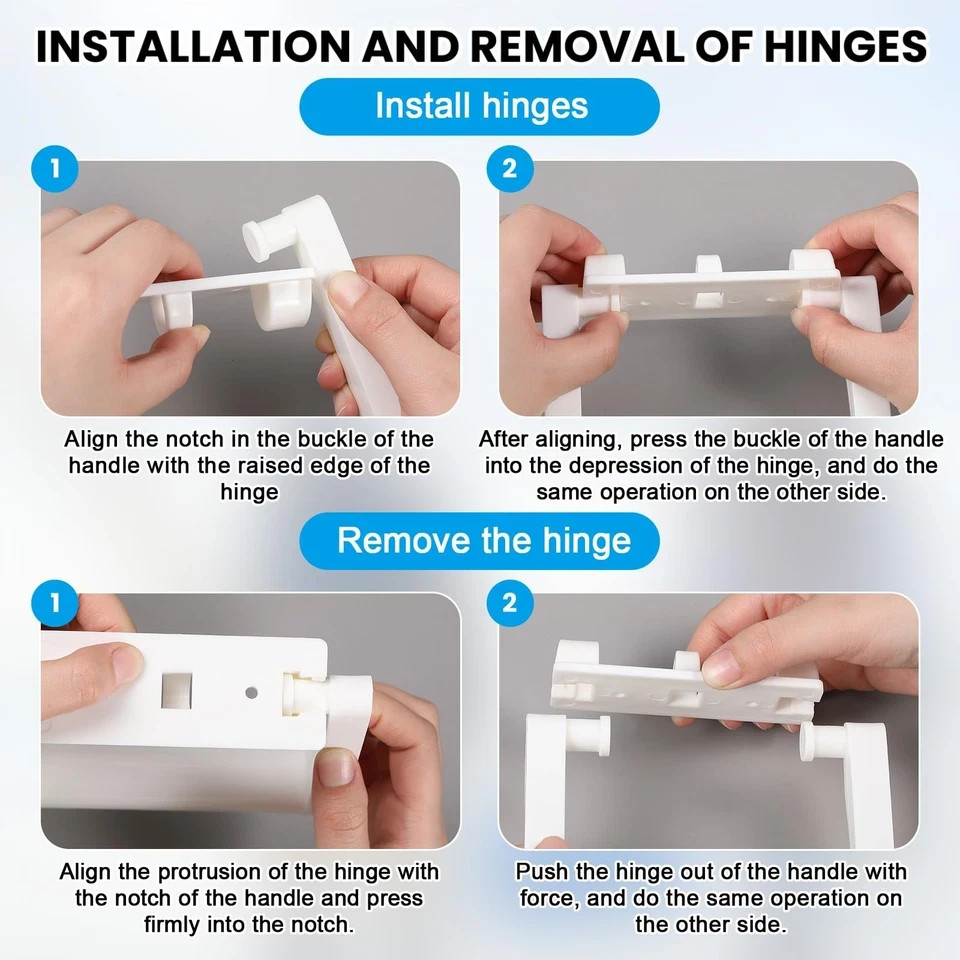 INSTALLATION AND REMOVAL OF HINGES

Install hinges

1

Align the notch in the buckle of the handle with the raised edge of the hinge

2

After aligning, press the buckle of the handle into the depression of the hinge, and do the same operation on the other side.

Remove the hinge

1

Align the protrusion of the hinge with the notch of the handle and press firmly into the notch.

2

Push the hinge out of the handle with force, and do the same operation on the other side.