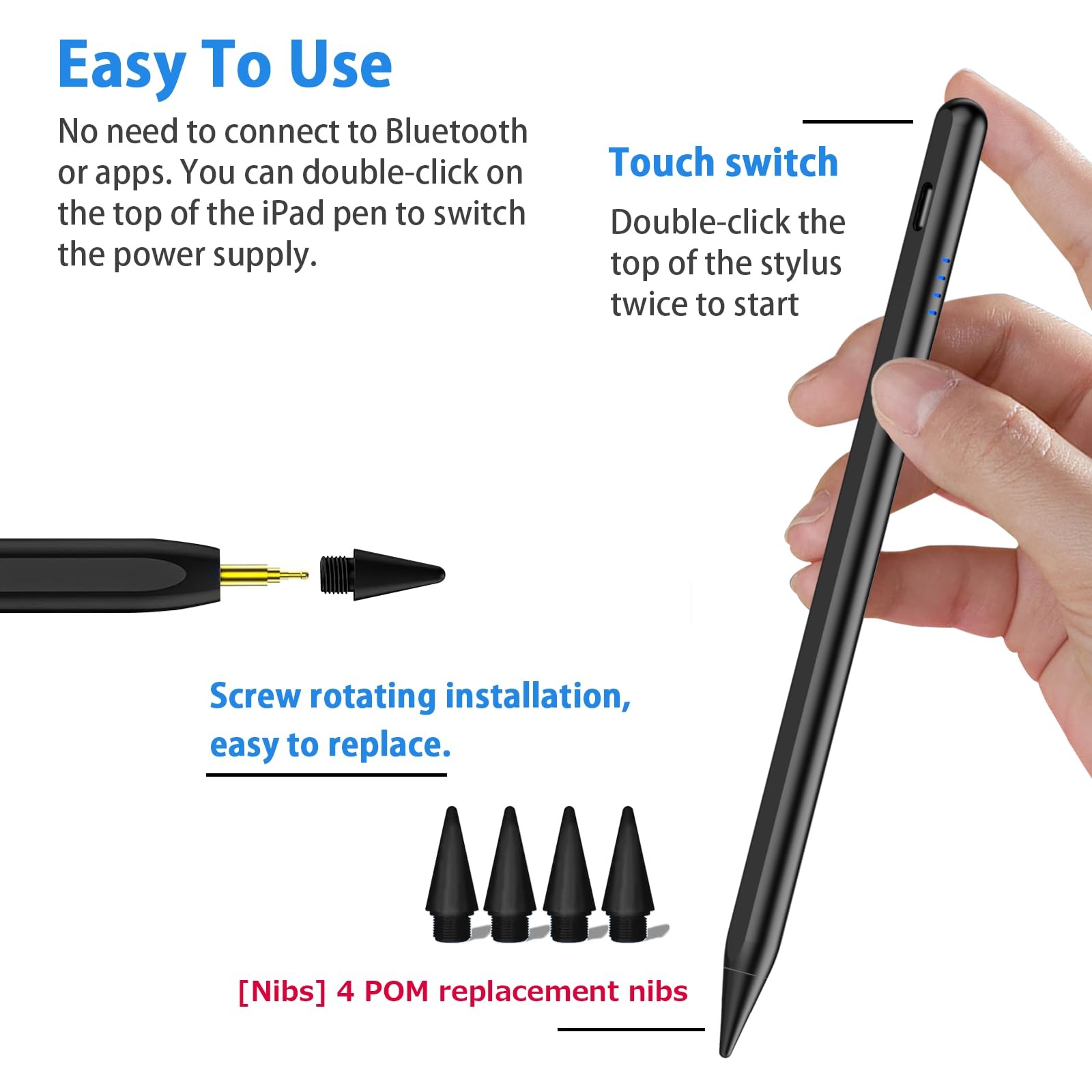 Easy To Use

No need to connect to Bluetooth or apps. You can double-click on the top of the iPad pen to switch the power supply.

Touch switch

Double-click the top of the stylus twice to start

Screw rotating installation, easy to replace.

[Nibs] 4 POM replacement nibs