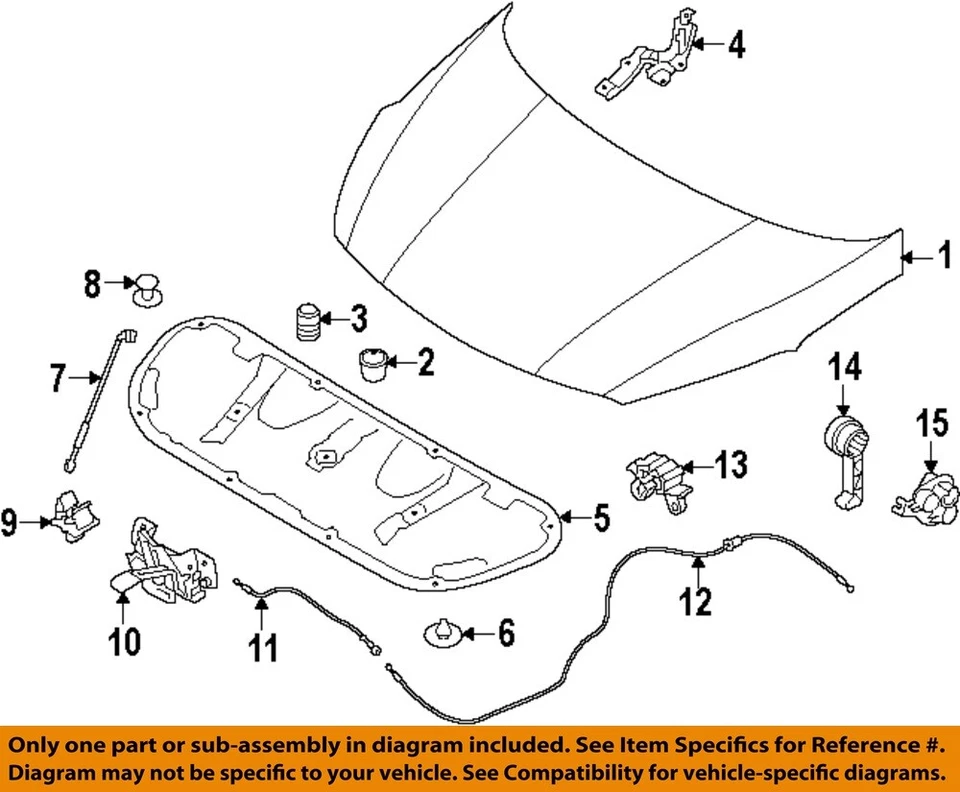 4
1
8
3
2
7
14
15
13
9
5
10
11
6
12

Only one part or sub-assembly in diagram included. See Item Specifics for Reference #.
Diagram may not be specific to your vehicle. See Compatibility for vehicle-specific diagrams.