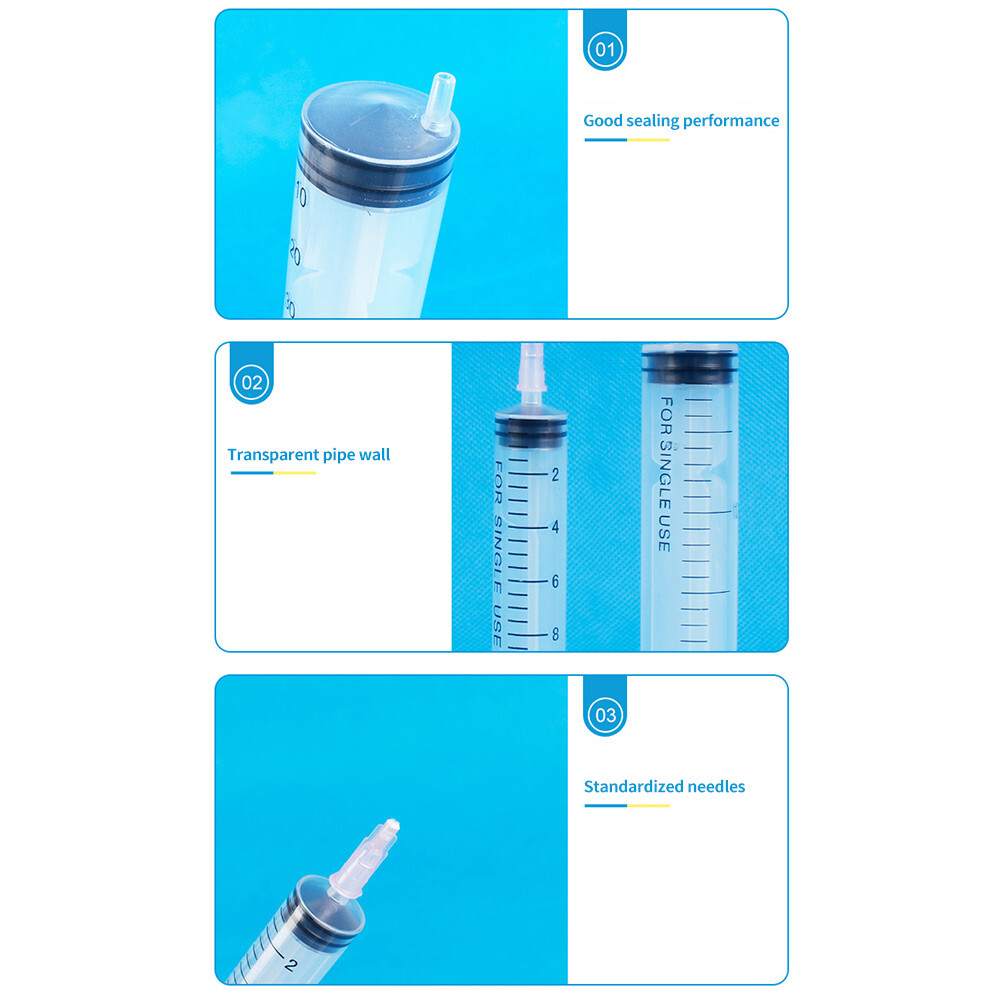 01

Good sealing performance

10
20
30

02

Transparent pipe wall

FOR SINGLE USE
2
4
6
8

FOR SINGLE USE

03

Standardized needles

2