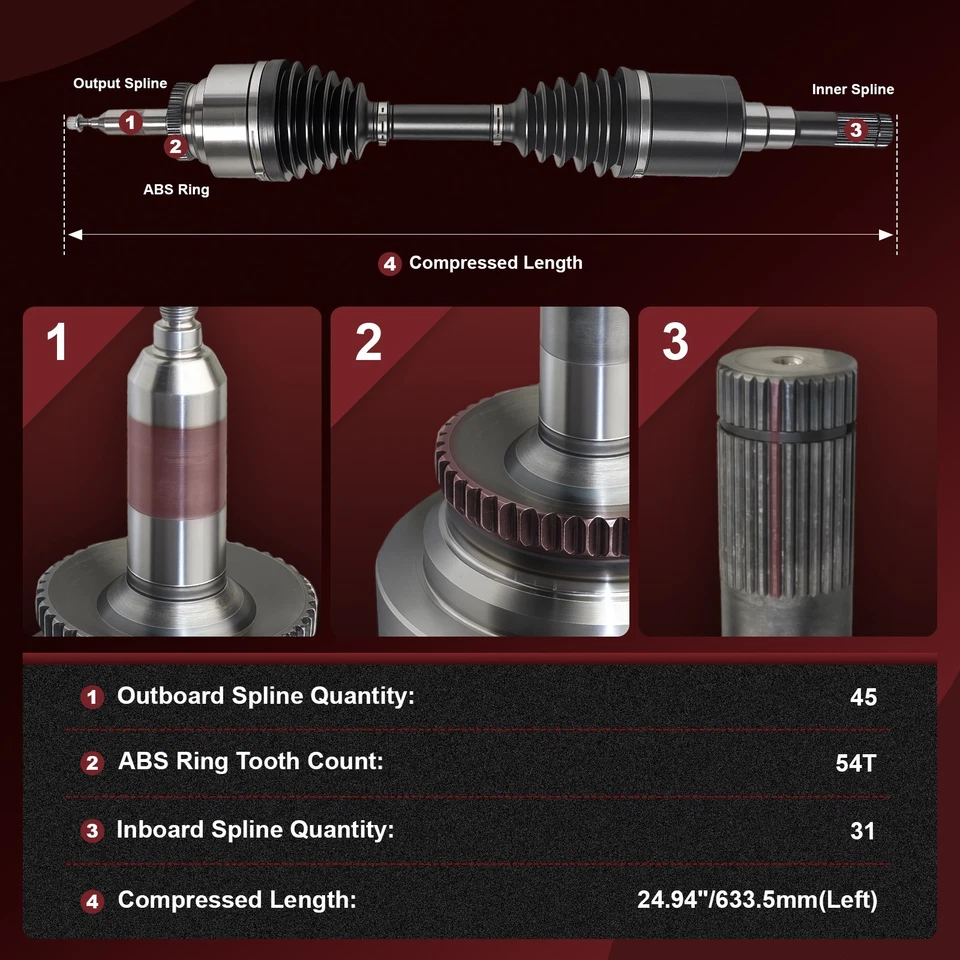 Output Spline
1
2
ABS Ring
Inner Spline
3
4 Compressed Length

1

2

3

| | |
|---|---|
| 1 Outboard Spline Quantity: | 45 |
| 2 ABS Ring Tooth Count: | 54T |
| 3 Inboard Spline Quantity: | 31 |
| 4 Compressed Length: | 24.94"/633.5mm(Left) |