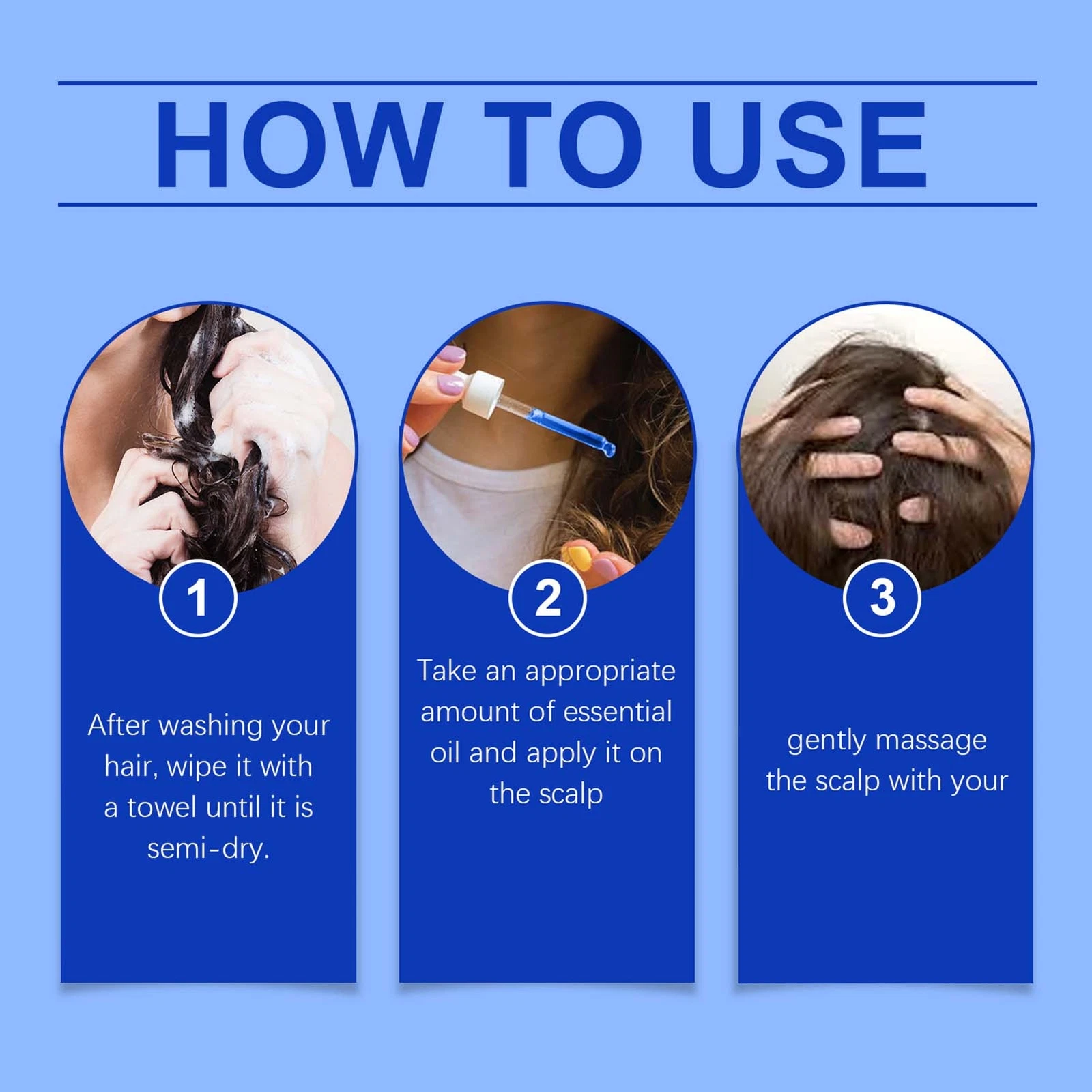 HOW TO USE

1

After washing your hair, wipe it with a towel until it is semi-dry.

2

Take an appropriate amount of essential oil and apply it on the scalp

3

gently massage the scalp with your