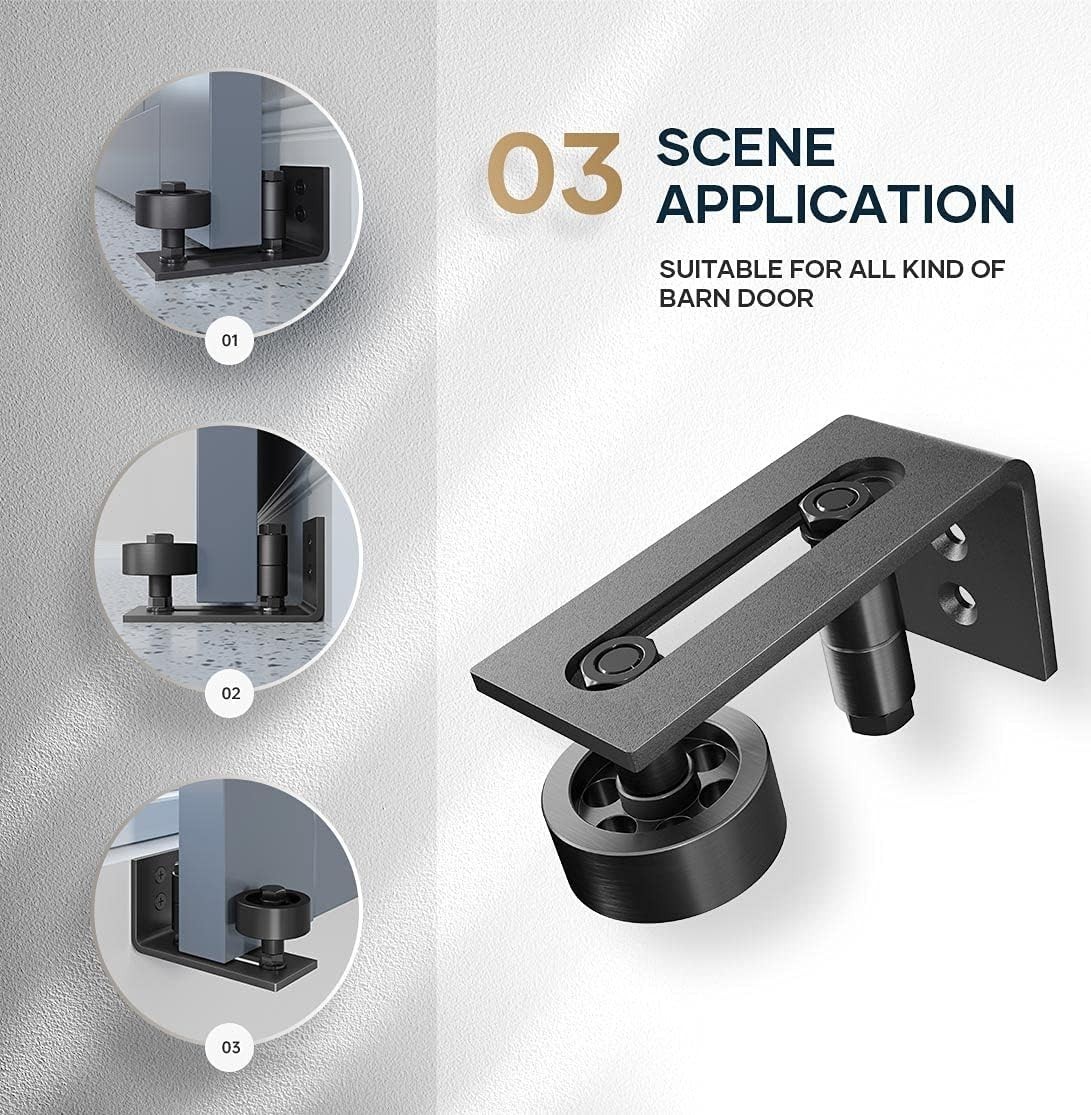 01

02

03

03 SCENE APPLICATION

SUITABLE FOR ALL KIND OF BARN DOOR