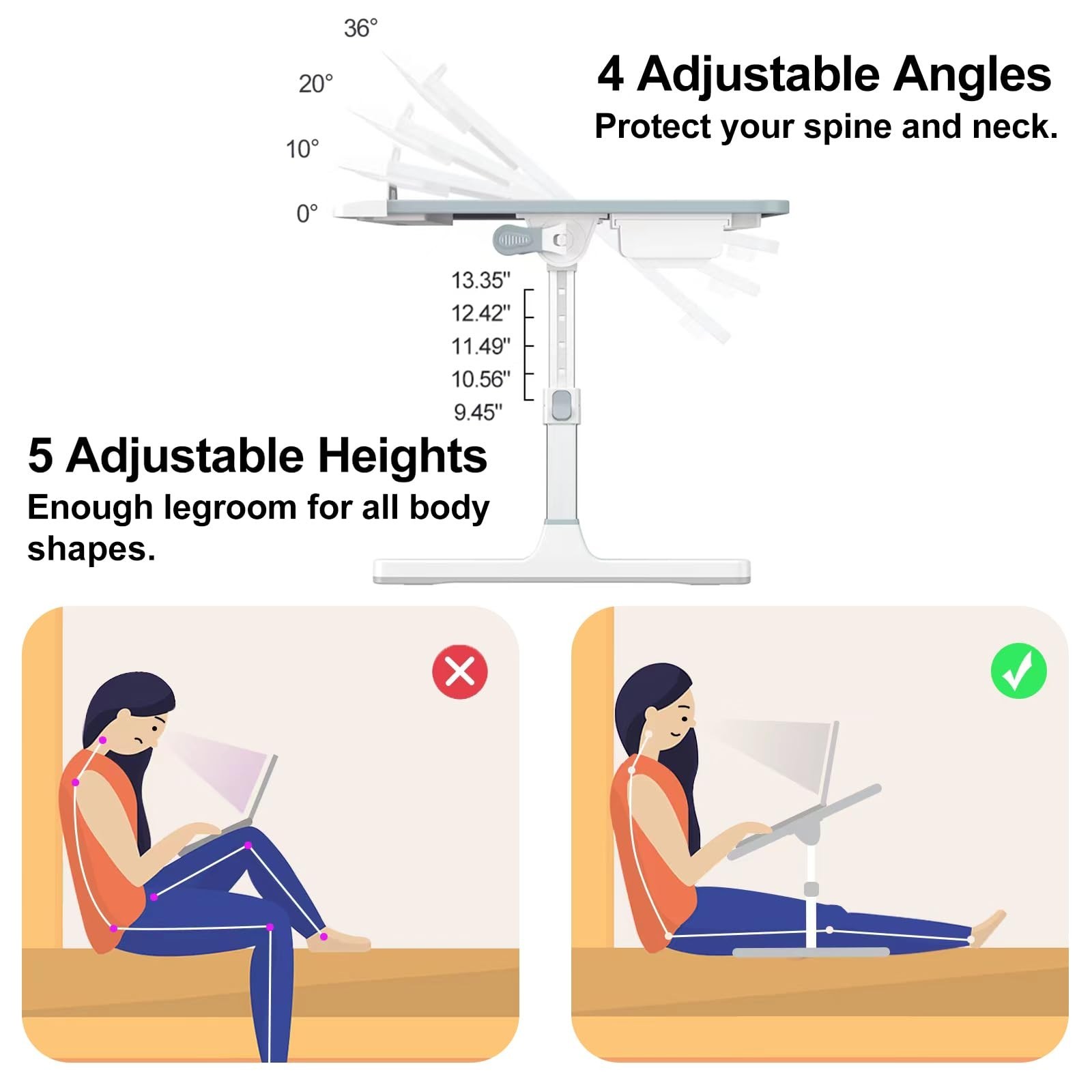 36°

20°

10°

0°

4 Adjustable Angles
Protect your spine and neck.

13.35"
12.42"
11.49"
10.56"
9.45"

5 Adjustable Heights
Enough legroom for all body shapes.