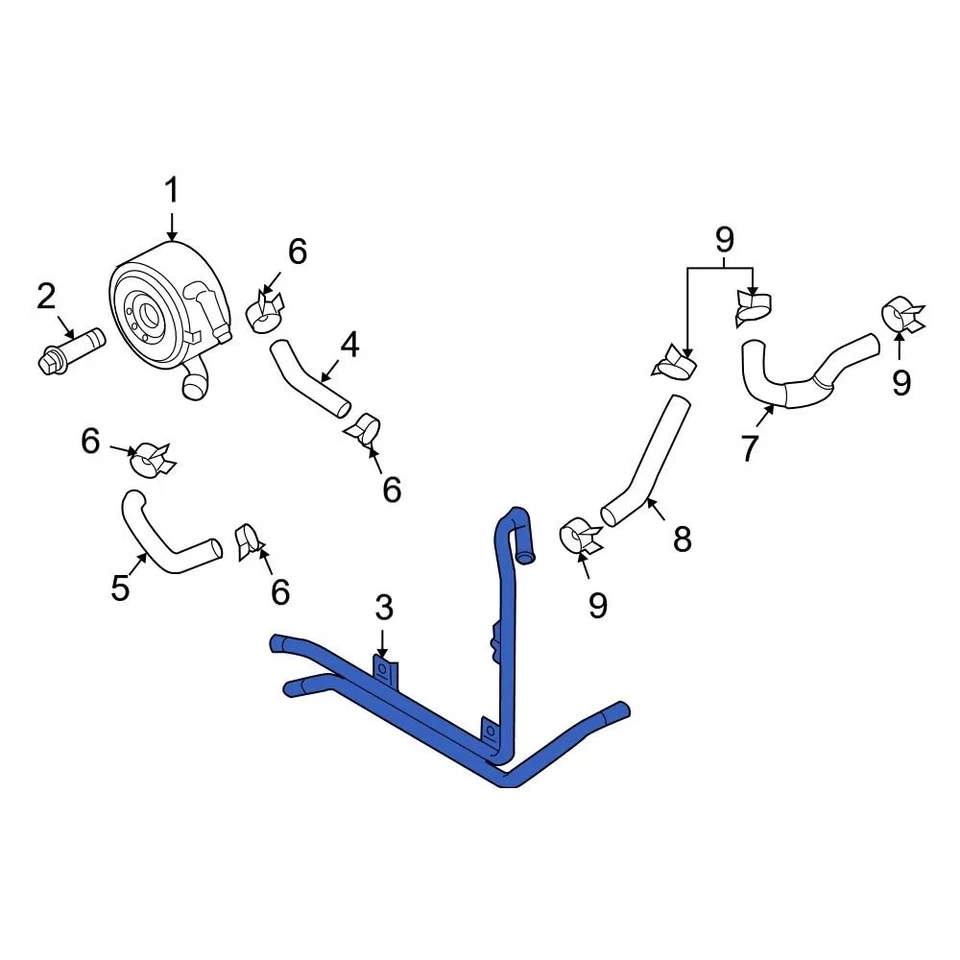 1
2
6
4
9
9
6
6
7
8
5
6
9
3