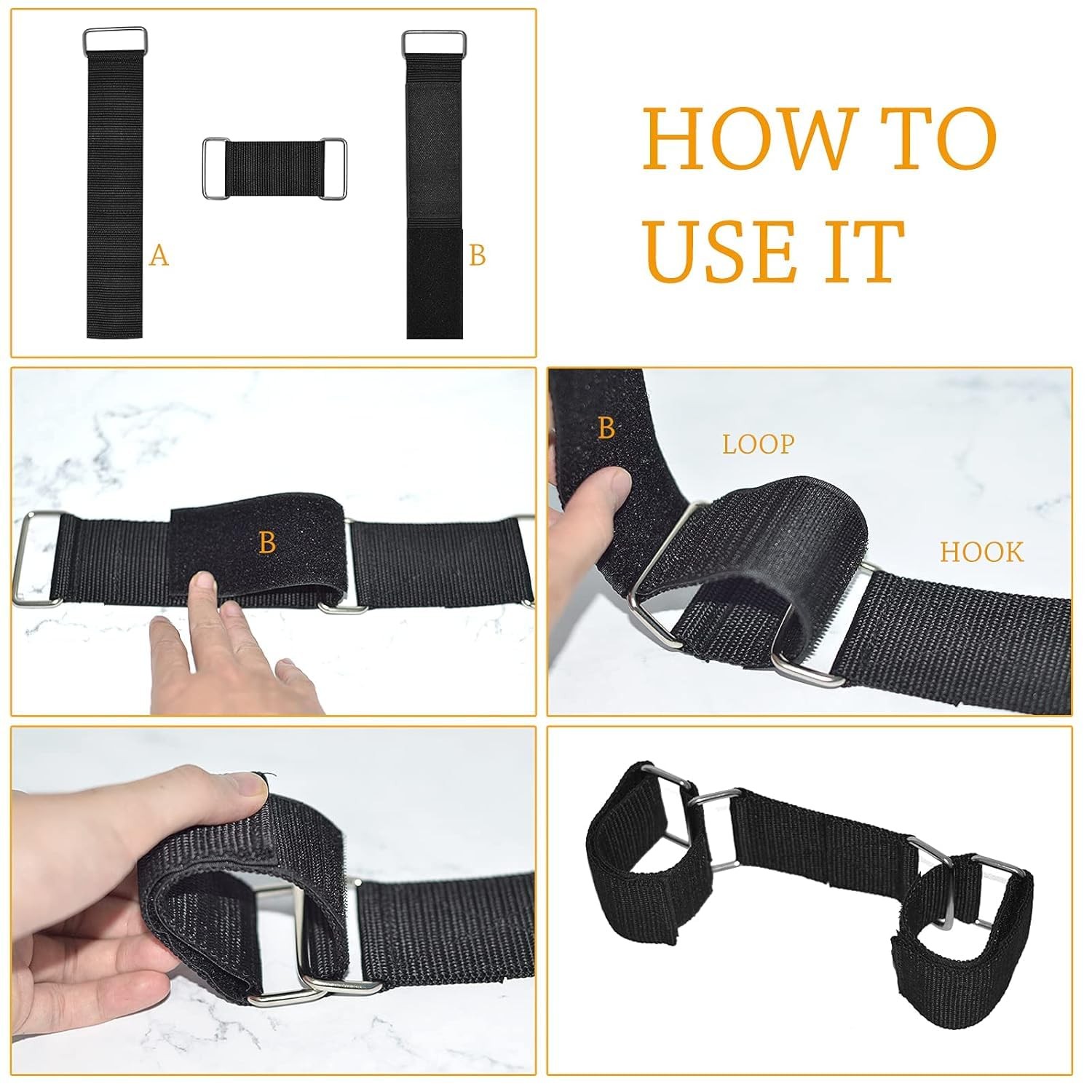 A

B

HOW TO USE IT

B

B

LOOP

HOOK