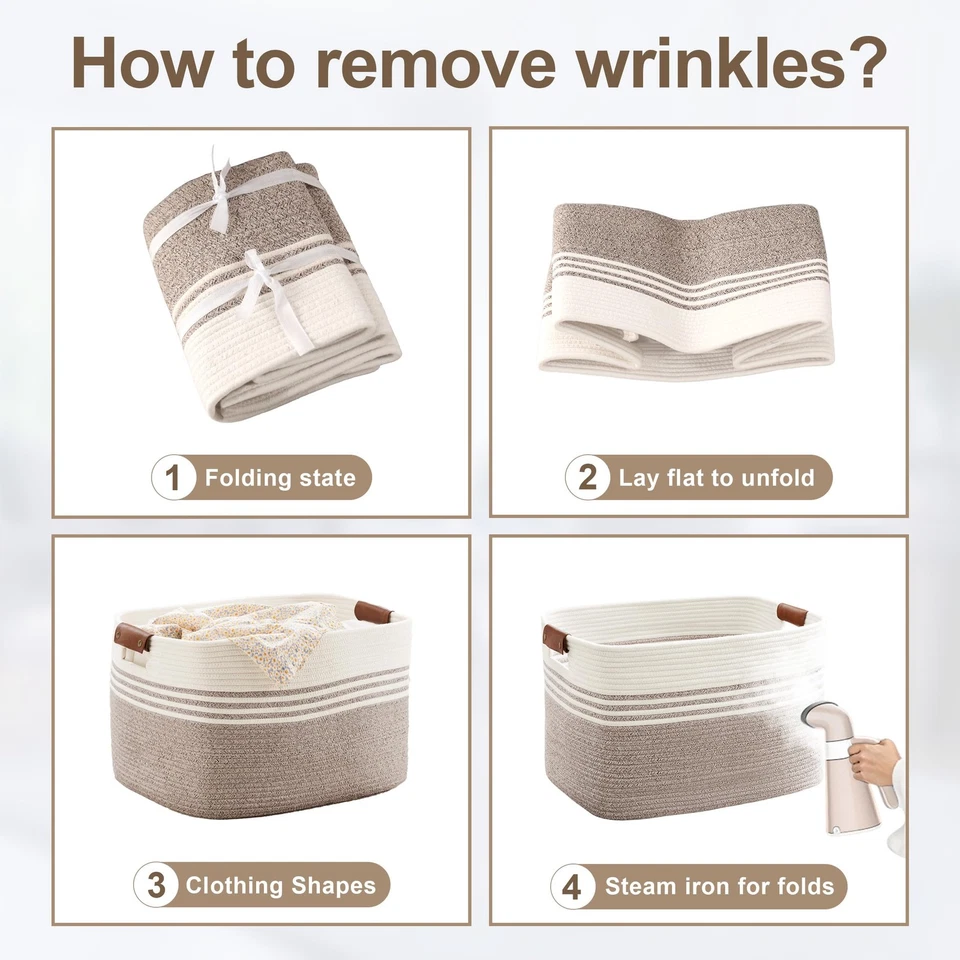 How to remove wrinkles?

1 Folding state

2 Lay flat to unfold

3 Clothing Shapes

4 Steam iron for folds