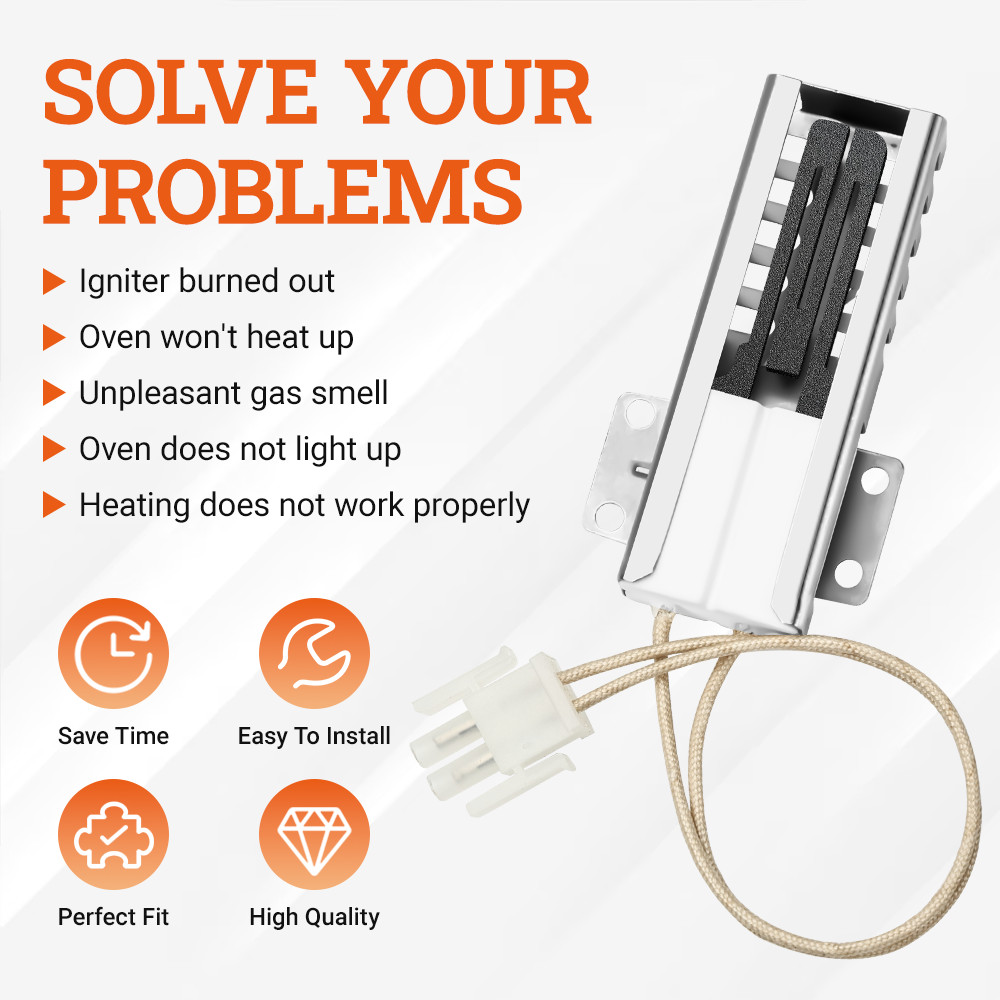 SOLVE YOUR PROBLEMS

Igniter burned out

Oven won't heat up

Unpleasant gas smell

Oven does not light up

Heating does not work properly

Save Time

Easy To Install

Perfect Fit

High Quality