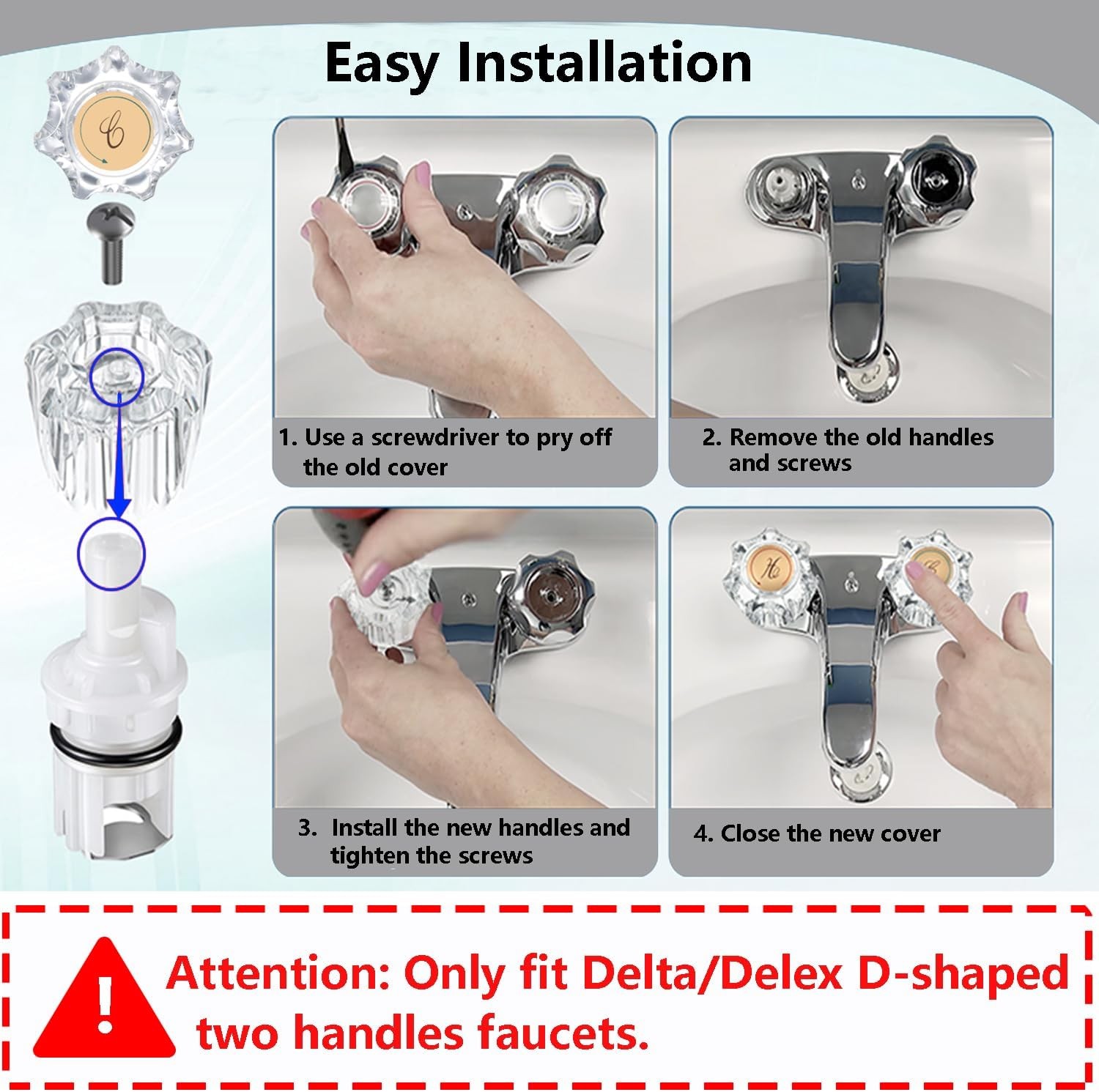 Easy Installation

C

1. Use a screwdriver to pry off the old cover

2. Remove the old handles and screws

3. Install the new handles and tighten the screws

H C

4. Close the new cover

!

Attention: Only fit Delta/Delex D-shaped two handles faucets.